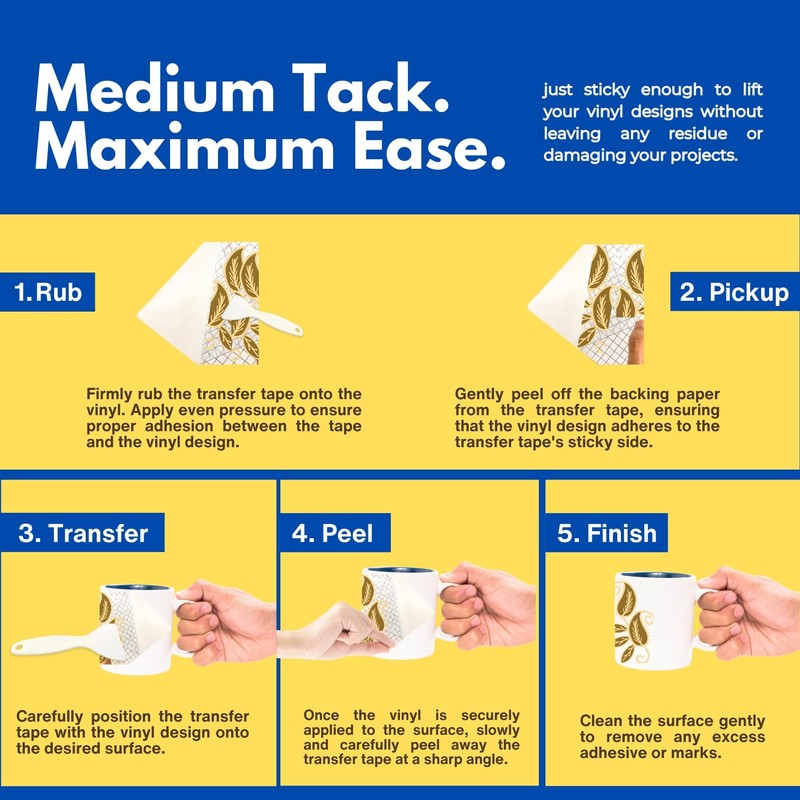 Medium Tack. Maximum Ease.

just sticky enough to lift your vinyl designs without leaving any residue or damaging your projects.

1. Rub

Firmly rub the transfer tape onto the vinyl. Apply even pressure to ensure proper adhesion between the tape and the vinyl design.

2. Pickup

Gently peel off the backing paper from the transfer tape, ensuring that the vinyl design adheres to the transfer tape's sticky side.

3. Transfer

Carefully position the transfer tape with the vinyl design onto the desired surface.

4. Peel

Once the vinyl is securely applied to the surface, slowly and carefully peel away the transfer tape at a sharp angle.

5. Finish

Clean the surface gently to remove any excess adhesive or marks.