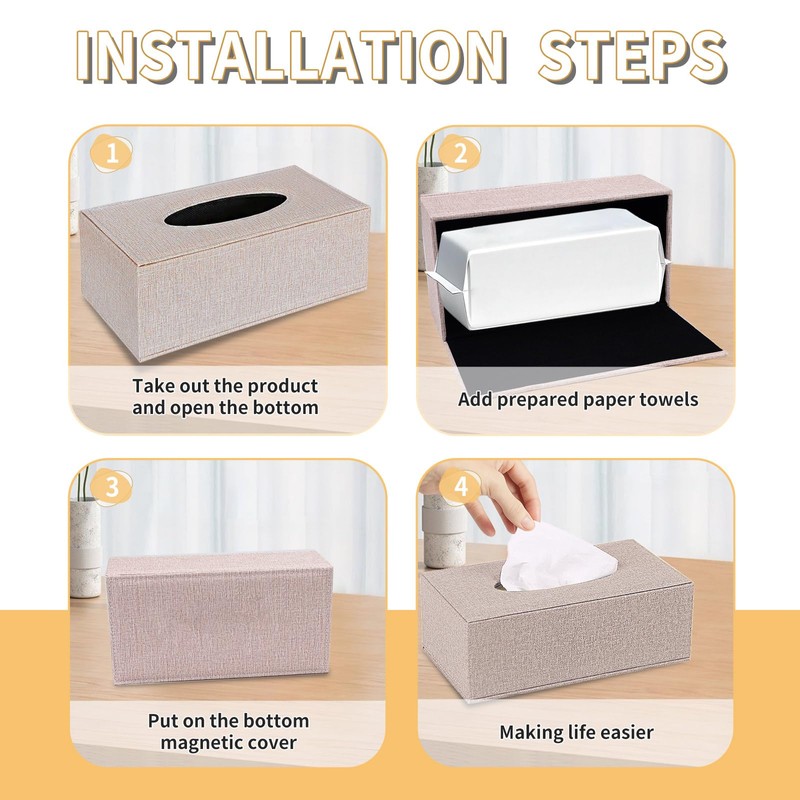 INSTALLATION STEPS

1

Take out the product and open the bottom

2

Add prepared paper towels

3

Put on the bottom magnetic cover

4

Making life easier