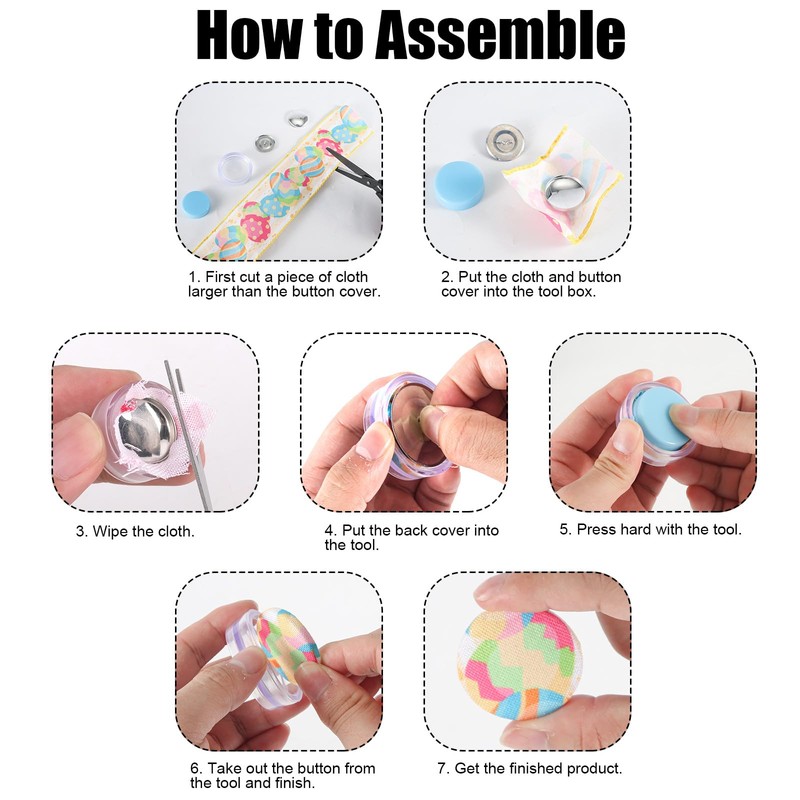 How to Assemble

1. First cut a piece of cloth larger than the button cover.

2. Put the cloth and button cover into the tool box.

3. Wipe the cloth.

4. Put the back cover into the tool.

5. Press hard with the tool.

6. Take out the button from the tool and finish.

7. Get the finished product.