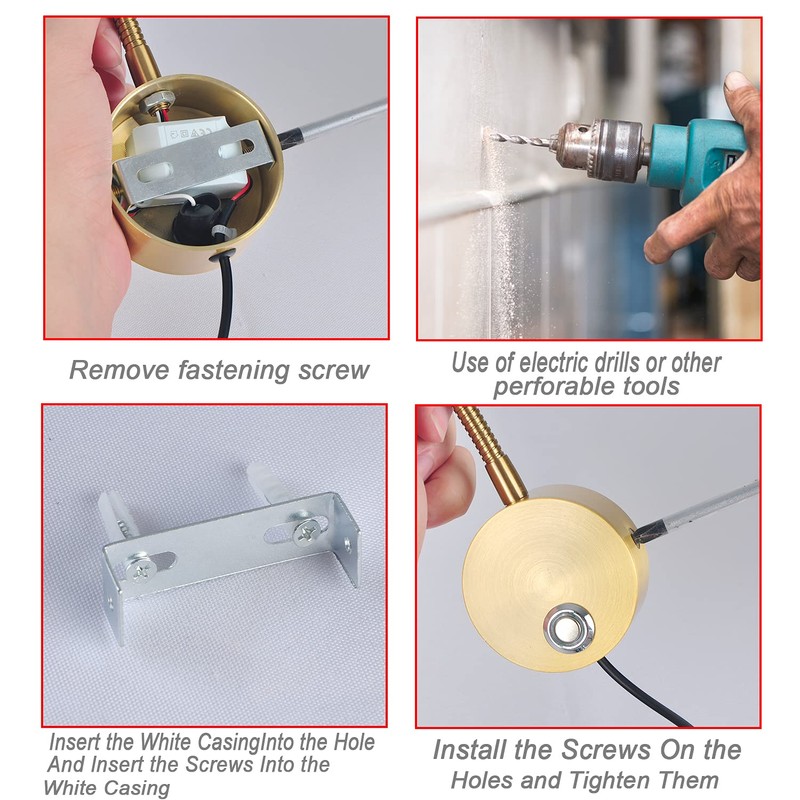 Remove fastening screw

Use of electric drills or other perforable tools

Insert the White CasingInto the Hole And Insert the Screws Into the White Casing

Install the Screws On the Holes and Tighten Them