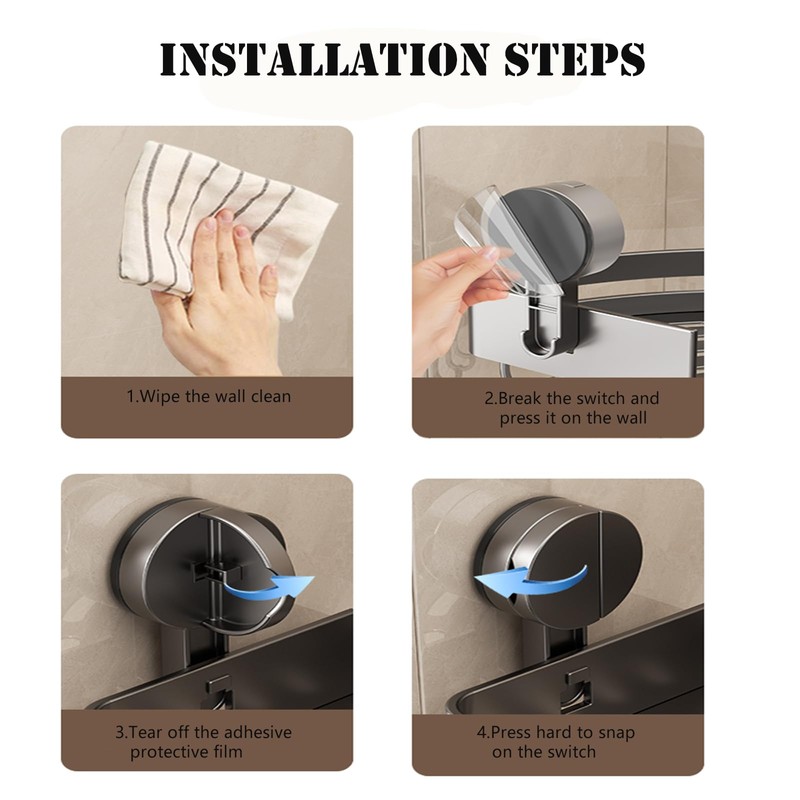 INSTALLATION STEPS

1.Wipe the wall clean

2.Break the switch and press it on the wall

3.Tear off the adhesive protective film

4.Press hard to snap on the switch