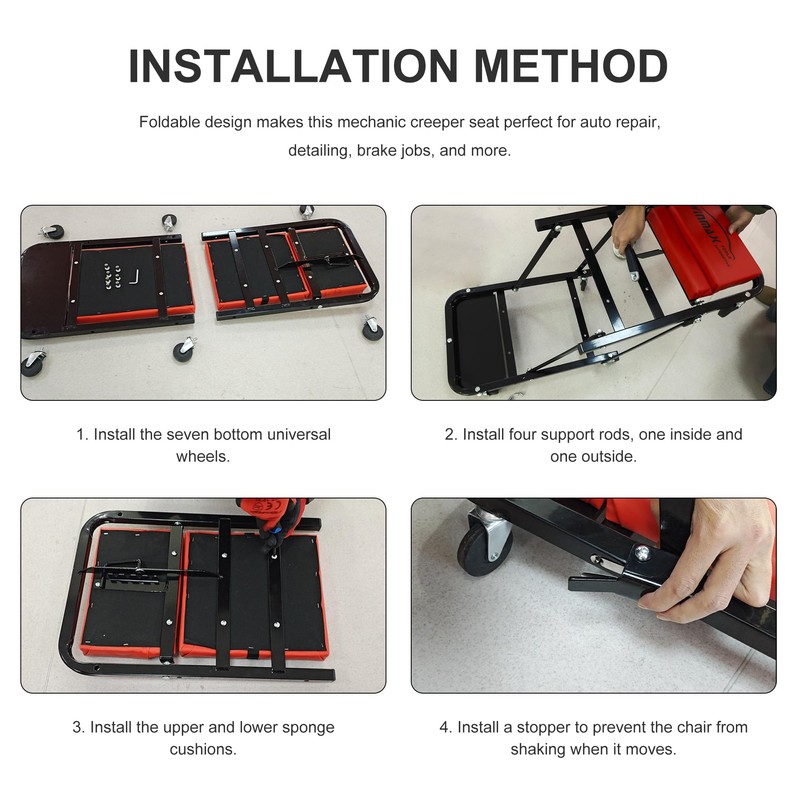 INSTALLATION METHOD

Foldable design makes this mechanic creeper seat perfect for auto repair, detailing, brake jobs, and more.

1. Install the seven bottom universal wheels.

2. Install four support rods, one inside and one outside.

3. Install the upper and lower sponge cushions.

4. Install a stopper to prevent the chair from shaking when it moves.