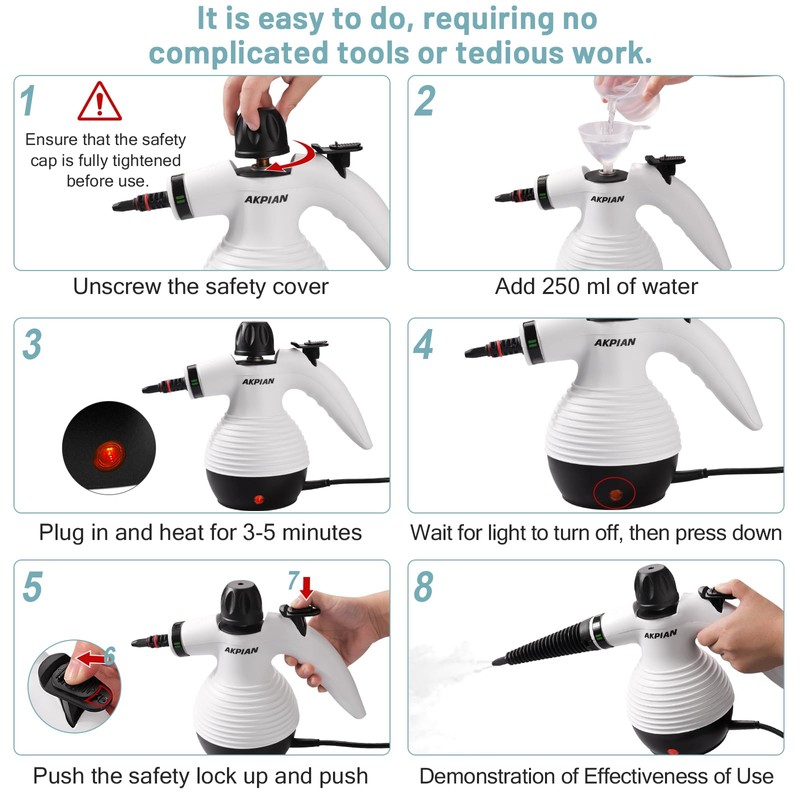 It is easy to do, requiring no complicated tools or tedious work.

1

Ensure that the safety cap is fully tightened before use.

AKPIAN

Unscrew the safety cover

2

AKPIAN

Add 250 ml of water

3

AKPIAN

Plug in and heat for 3-5 minutes

4

AKPIAN

Wait for light to turn off, then press down

5

6

7

AKPIAN

Push the safety lock up and push

8

AKPIAN

Demonstration of Effectiveness of Use