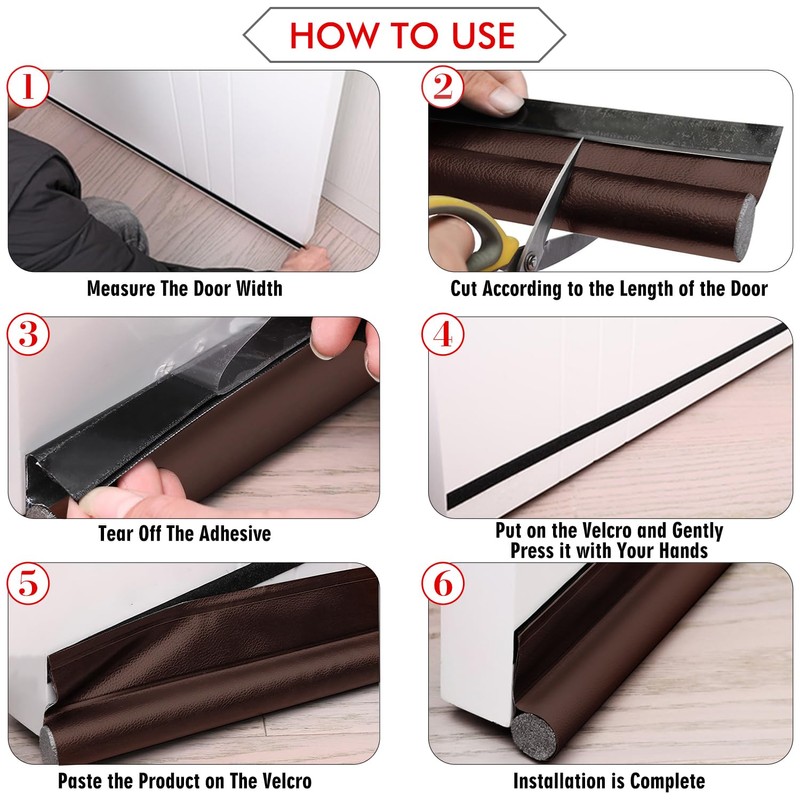 HOW TO USE

1

Measure The Door Width

2

Cut According to the Length of the Door

3

Tear Off The Adhesive

4

Put on the Velcro and Gently Press it with Your Hands

5

Paste the Product on The Velcro

6

Installation is Complete