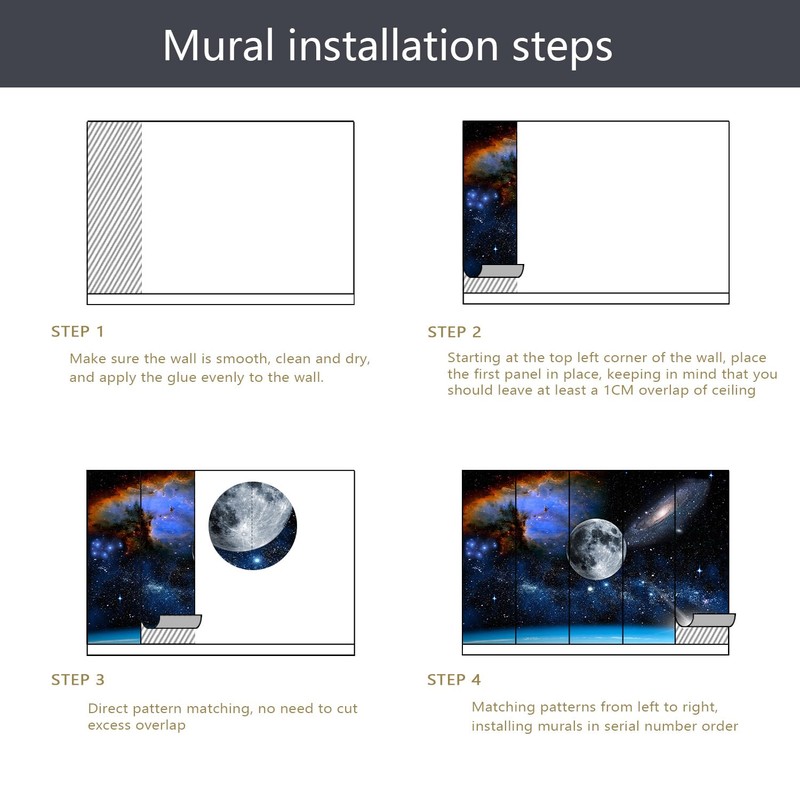 Mural installation steps

STEP 1

Make sure the wall is smooth, clean and dry, and apply the glue evenly to the wall.

STEP 2

Starting at the top left corner of the wall, place the first panel in place, keeping in mind that you should leave at least a 1CM overlap of ceiling

STEP 3

Direct pattern matching, no need to cut excess overlap

STEP 4

Matching patterns from left to right, installing murals in serial number order