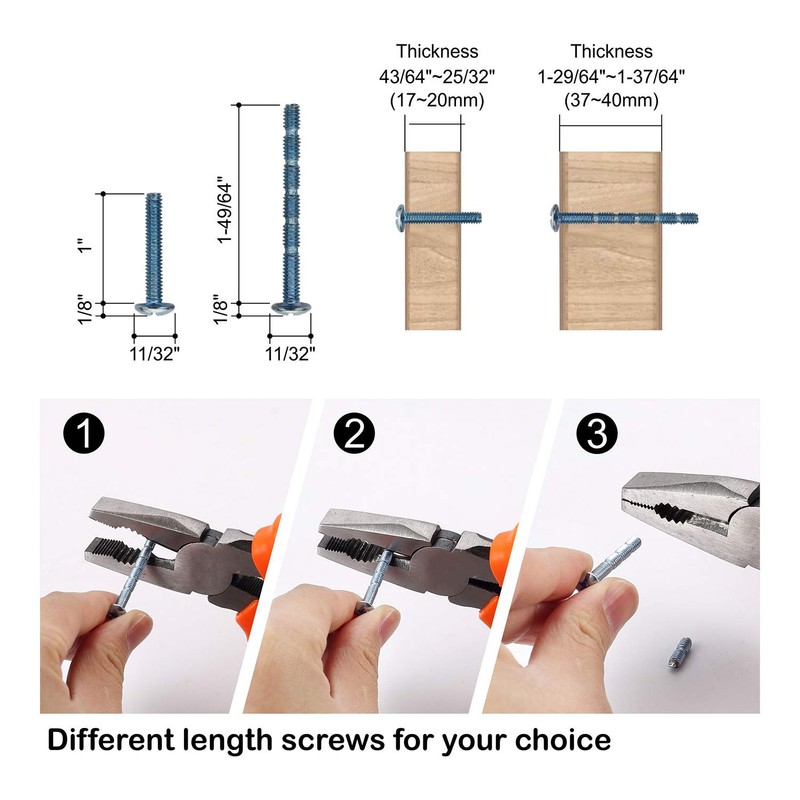 1"

1/8"

11/32"

1-49/64"

1/8"

11/32"

Thickness
43/64"~25/32"
(17~20mm)

Thickness
1-29/64"~1-37/64"
(37~40mm)

1

2

3

Different length screws for your choice