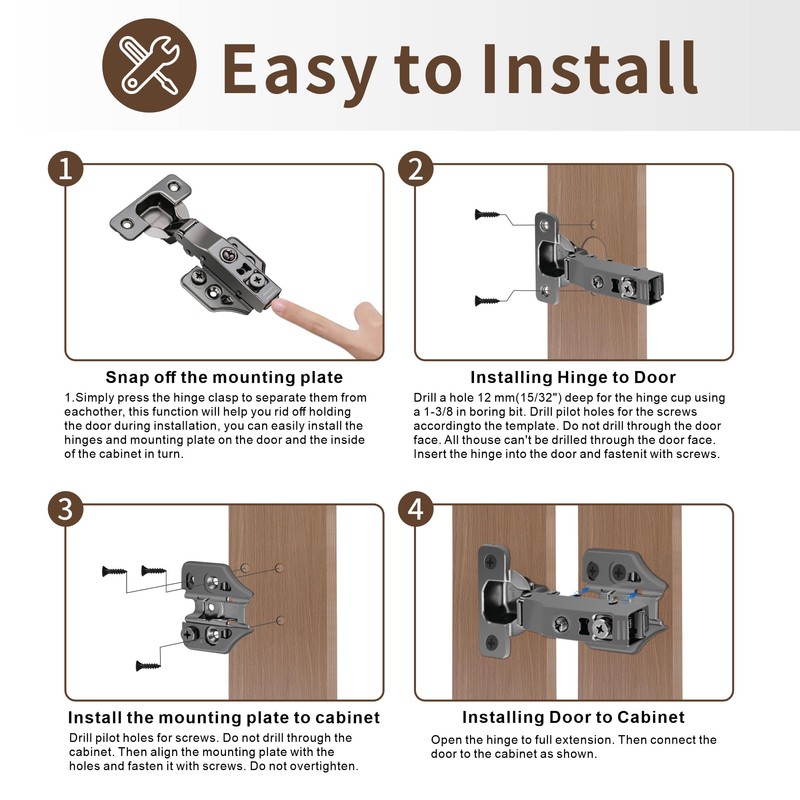 Easy to Install

1

Snap off the mounting plate

1.Simply press the hinge clasp to separate them from eachother, this function will help you rid off holding the door during installation, you can easily install the hinges and mounting plate on the door and the inside of the cabinet in turn.

2

Installing Hinge to Door

Drill a hole 12 mm(15/32") deep for the hinge cup using a 1-3/8 in boring bit. Drill pilot holes for the screws accordingto the template. Do not drill through the door face. All thouse can't be drilled through the door face. Insert the hinge into the door and fastenit with screws.

3

Install the mounting plate to cabinet

Drill pilot holes for screws. Do not drill through the cabinet. Then align the mounting plate with the holes and fasten it with screws. Do not overtighten.

4

Installing Door to Cabinet

Open the hinge to full extension. Then connect the door to the cabinet as shown.