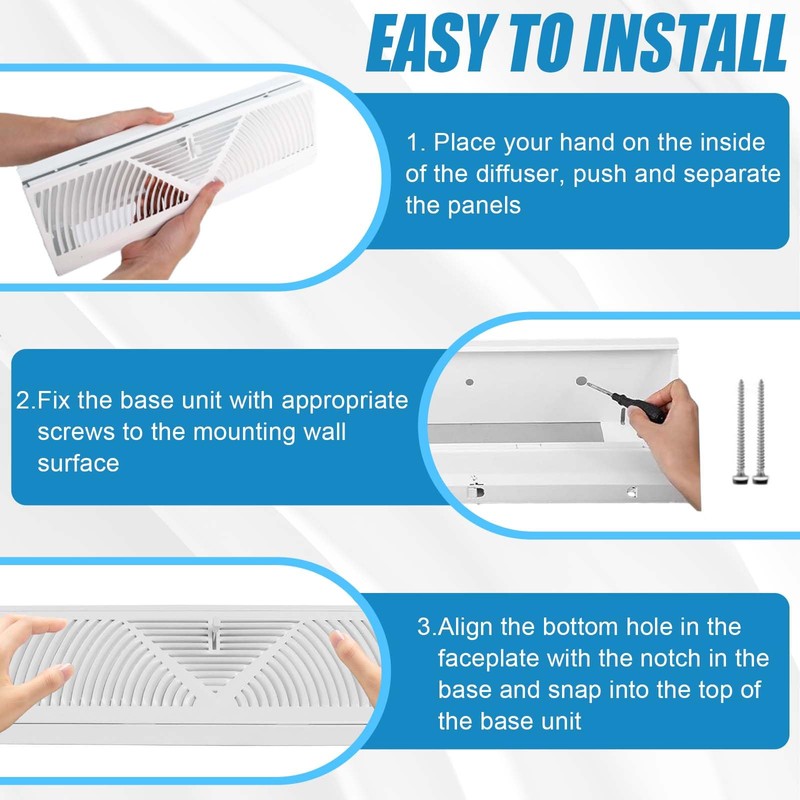 EASY TO INSTALL

1. Place your hand on the inside of the diffuser, push and separate the panels

2.Fix the base unit with appropriate screws to the mounting wall surface

3.Align the bottom hole in the faceplate with the notch in the base and snap into the top of the base unit