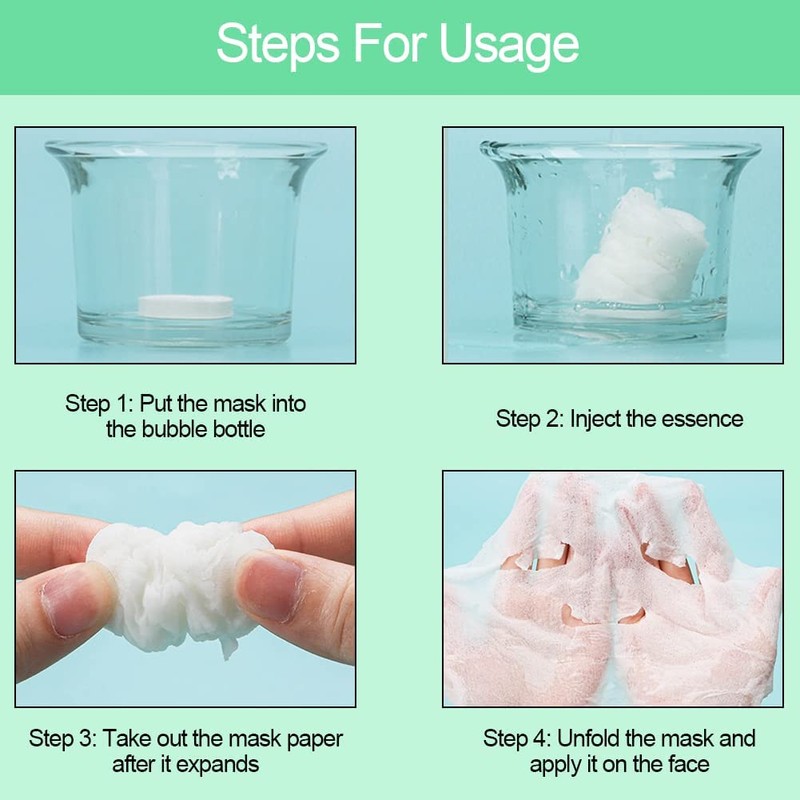 Steps For Usage

Step 1: Put the mask into the bubble bottle

Step 2: Inject the essence

Step 3: Take out the mask paper after it expands

Step 4: Unfold the mask and apply it on the face