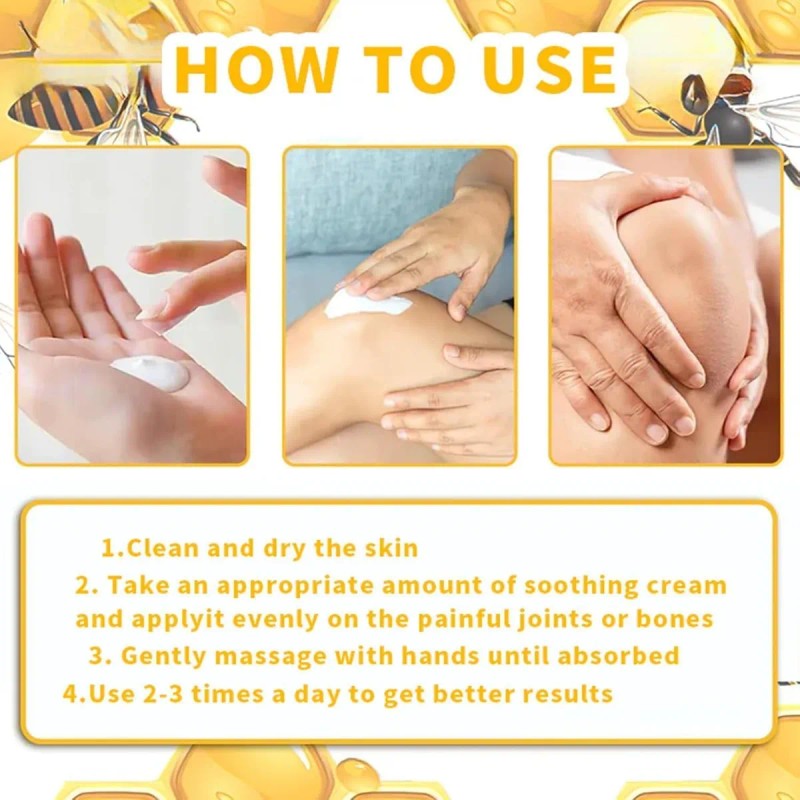 HOW TO USE

1.Clean and dry the skin

2. Take an appropriate amount of soothing cream and applyit evenly on the painful joints or bones

3. Gently massage with hands until absorbed

4.Use 2-3 times a day to get better results