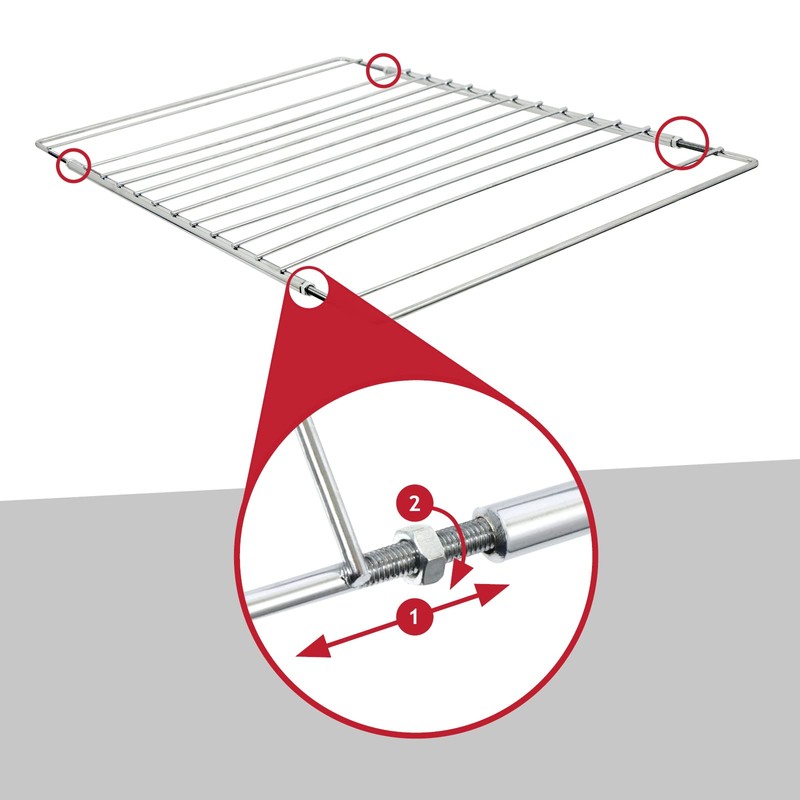 2
1