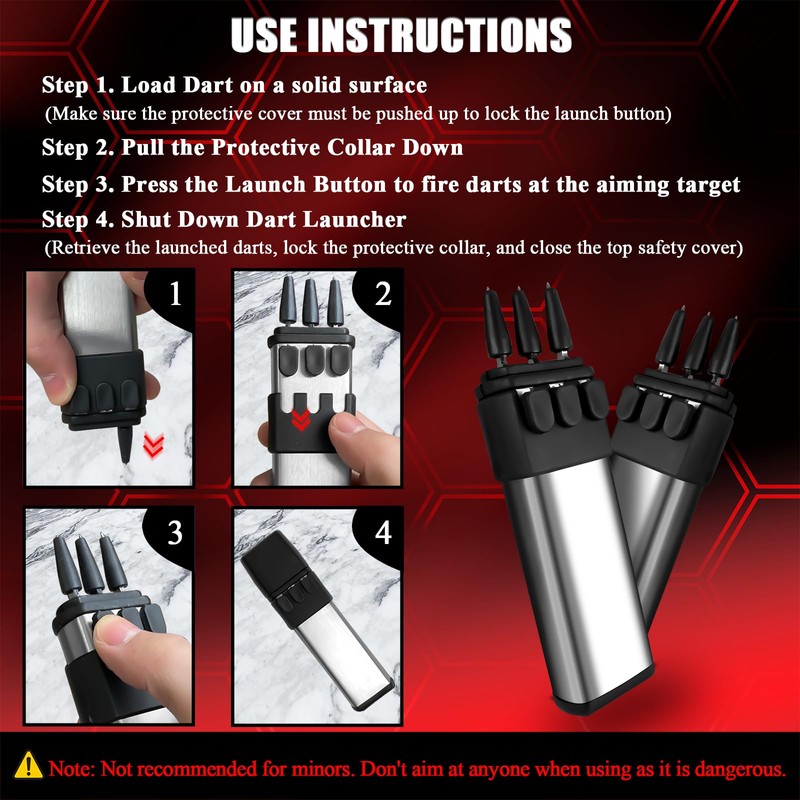 USE INSTRUCTIONS

Step 1. Load Dart on a solid surface
(Make sure the protective cover must be pushed up to lock the launch button)

Step 2. Pull the Protective Collar Down

Step 3. Press the Launch Button to fire darts at the aiming target

Step 4. Shut Down Dart Launcher
(Retrieve the launched darts, lock the protective collar, and close the top safety cover)

1

2

3

4

Note: Not recommended for minors. Don't aim at anyone when using as it is dangerous.