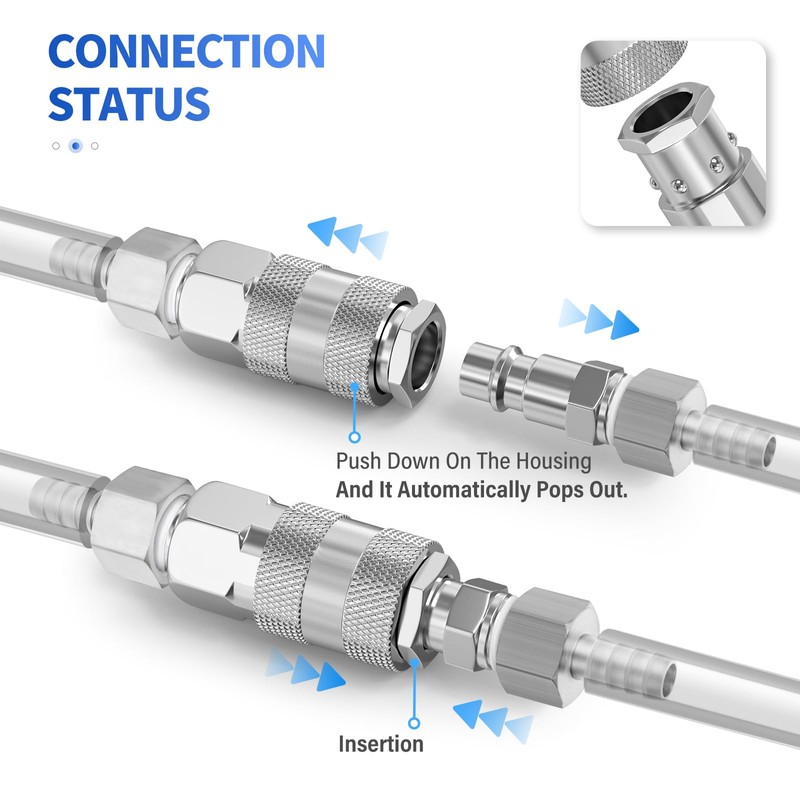 CONNECTION STATUS

Push Down On The Housing
And It Automatically Pops Out.

Insertion