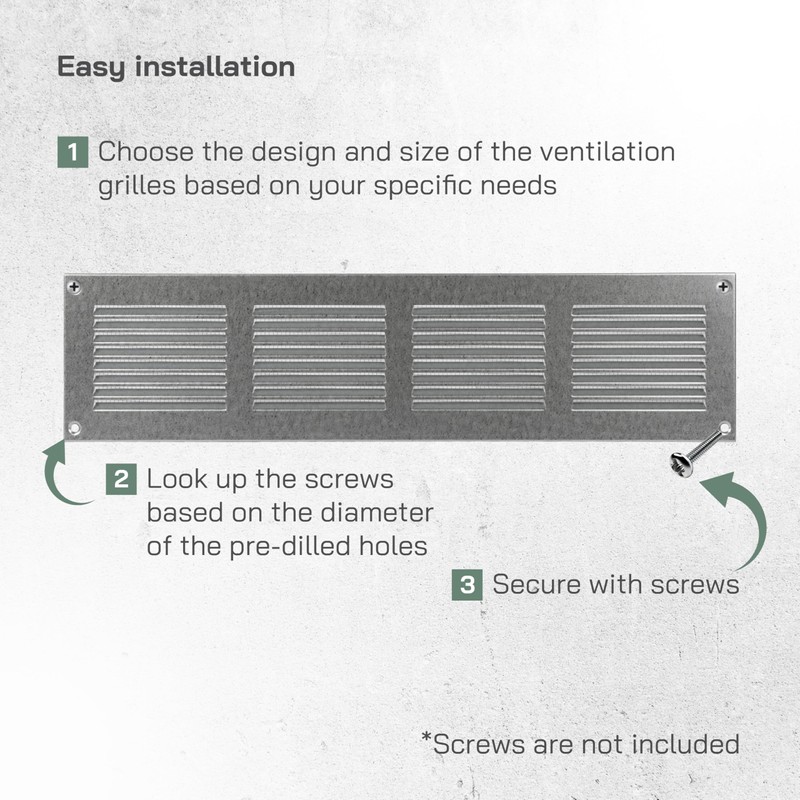 Easy installation

1 Choose the design and size of the ventilation grilles based on your specific needs

2 Look up the screws based on the diameter of the pre-dilled holes

3 Secure with screws

*Screws are not included