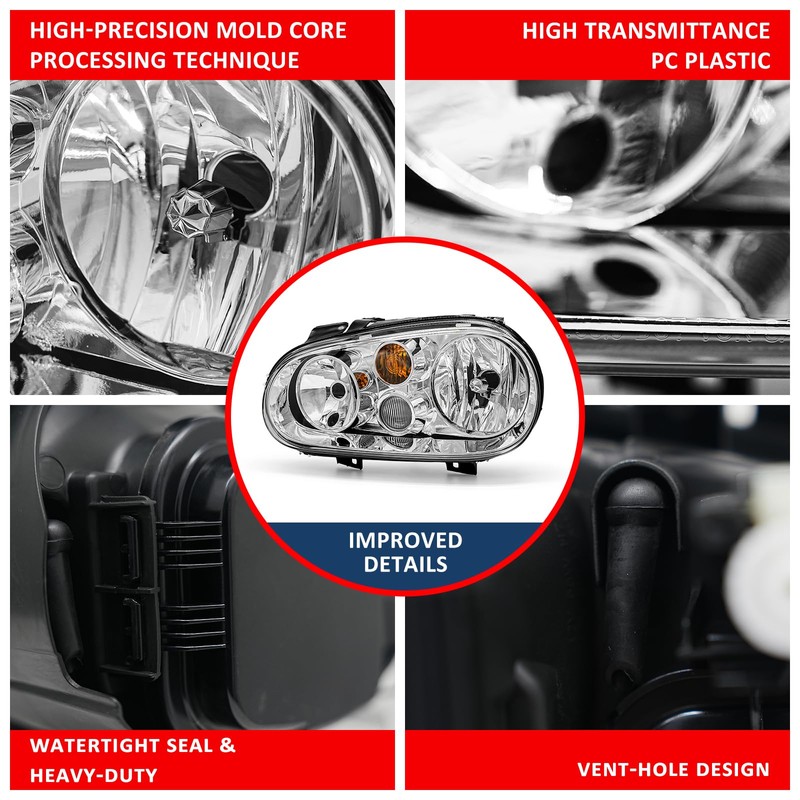 HIGH-PRECISION MOLD CORE PROCESSING TECHNIQUE

HIGH TRANSMITTANCE PC PLASTIC

IMPROVED DETAILS

WATERTIGHT SEAL & HEAVY-DUTY

VENT-HOLE DESIGN