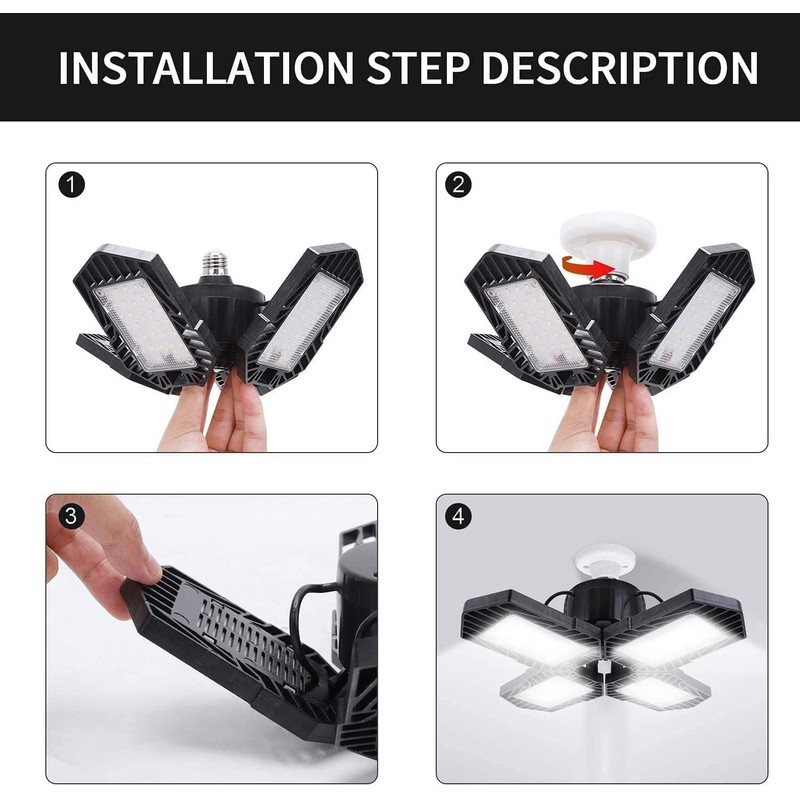 INSTALLATION STEP DESCRIPTION

1

2

3

4