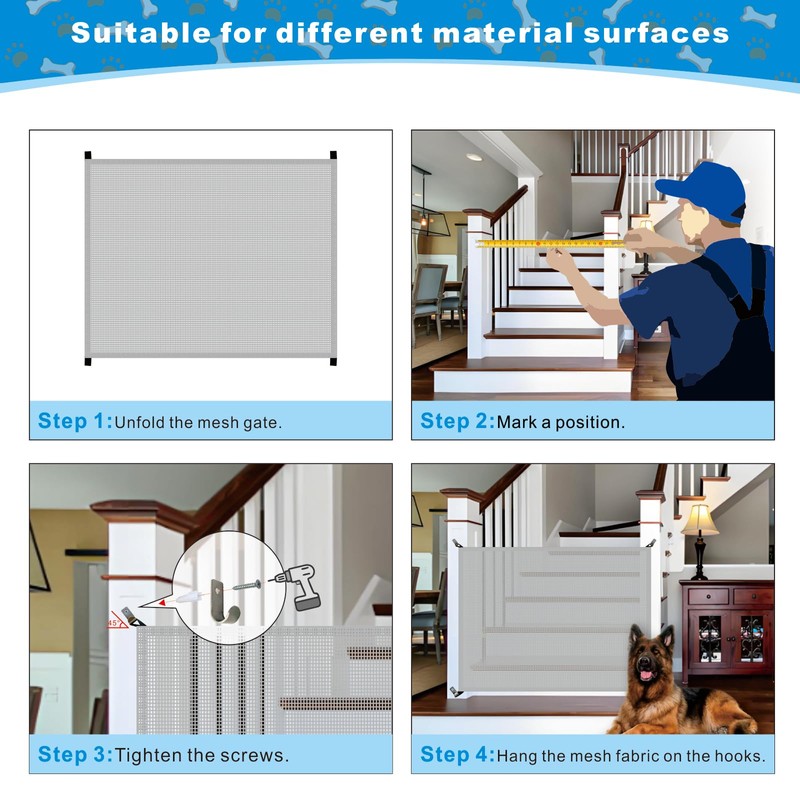 Suitable for different material surfaces

Step 1: Unfold the mesh gate.

Step 2: Mark a position.

45°

Step 3: Tighten the screws.

Step 4: Hang the mesh fabric on the hooks.