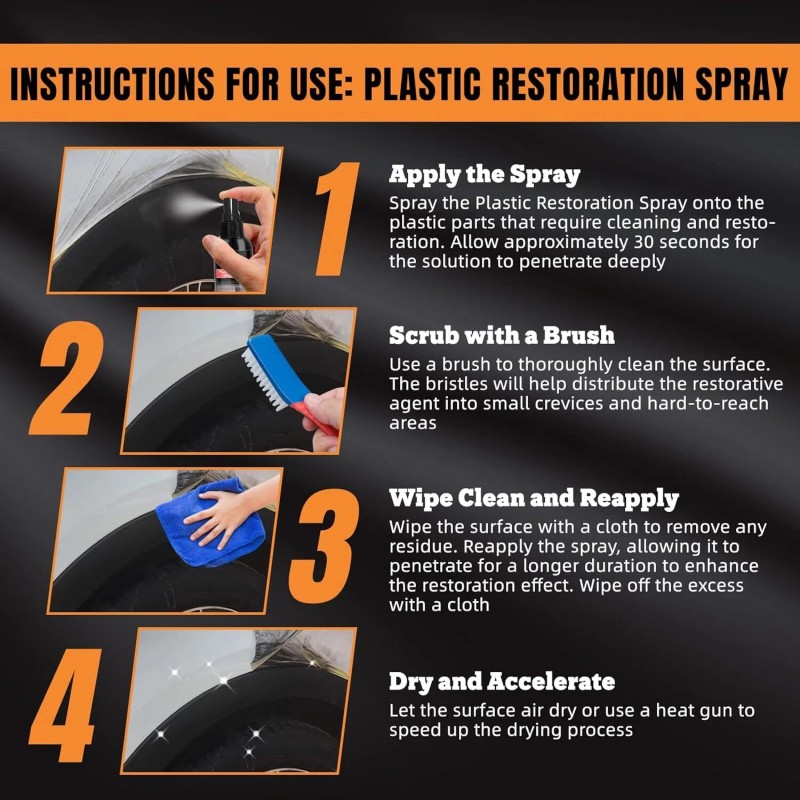 INSTRUCTIONS FOR USE: PLASTIC RESTORATION SPRAY

1

Apply the Spray
Spray the Plastic Restoration Spray onto the plastic parts that require cleaning and restoration. Allow approximately 30 seconds for the solution to penetrate deeply

2

Scrub with a Brush
Use a brush to thoroughly clean the surface. The bristles will help distribute the restorative agent into small crevices and hard-to-reach areas

3

Wipe Clean and Reapply
Wipe the surface with a cloth to remove any residue. Reapply the spray, allowing it to penetrate for a longer duration to enhance the restoration effect. Wipe off the excess with a cloth

4

Dry and Accelerate
Let the surface air dry or use a heat gun to speed up the drying process