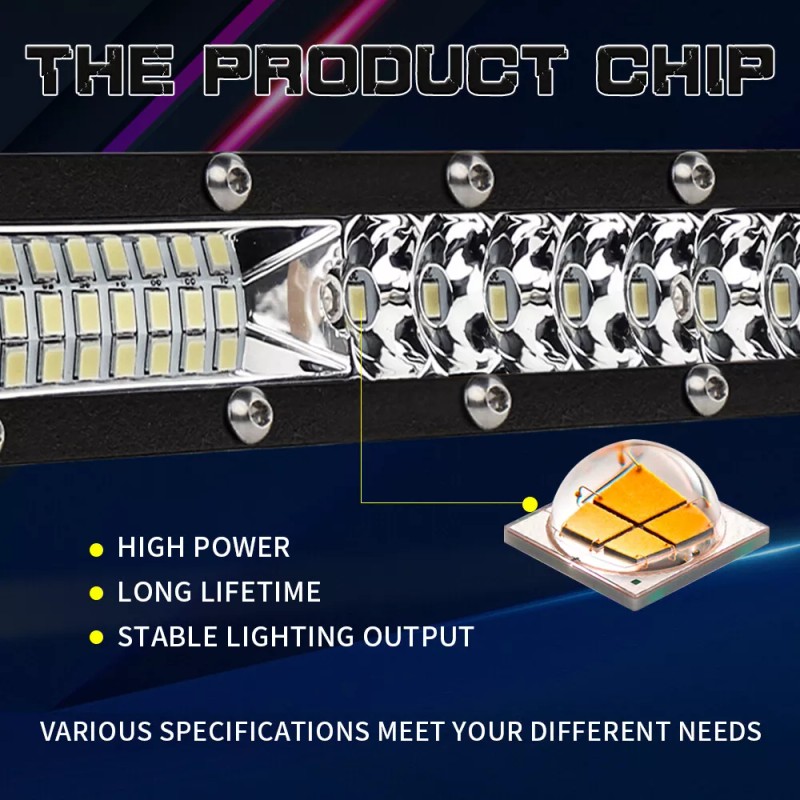 THE PRODUCT CHIP

HIGH POWER
LONG LIFETIME
STABLE LIGHTING OUTPUT

VARIOUS SPECIFICATIONS MEET YOUR DIFFERENT NEEDS