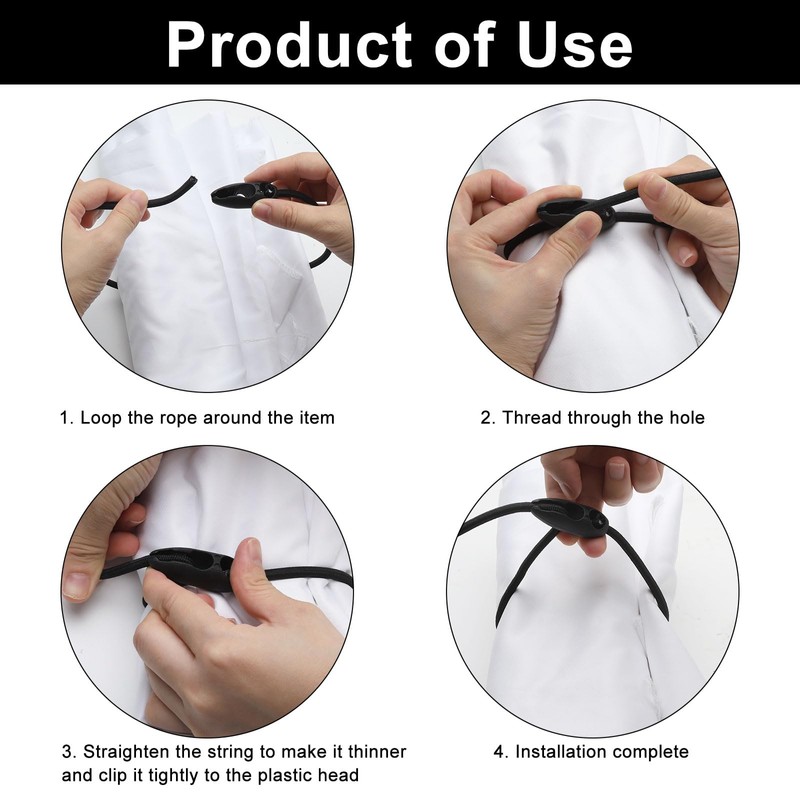 Product of Use

1. Loop the rope around the item

2. Thread through the hole

3. Straighten the string to make it thinner and clip it tightly to the plastic head

4. Installation complete