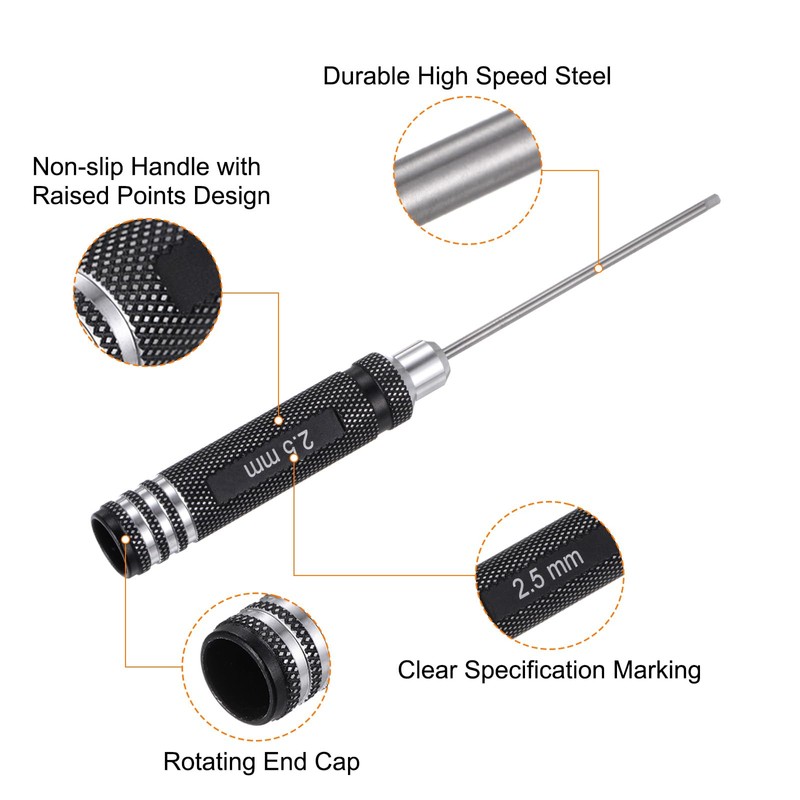 Durable High Speed Steel

Non-slip Handle with Raised Points Design

2.5 mm

2.5 mm

Clear Specification Marking

Rotating End Cap