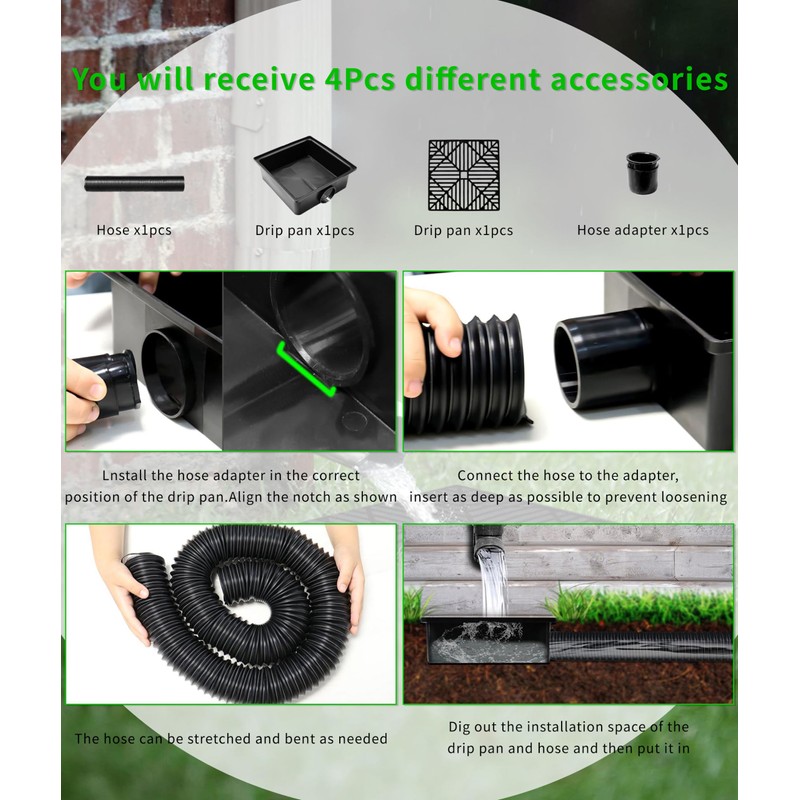 You will receive 4Pcs different accessories

Hose x1pcs

Drip pan x1pcs

Drip pan x1pcs

Hose adapter x1pcs

Lnstall the hose adapter in the correct position of the drip pan.Align the notch as shown

Connect the hose to the adapter, insert as deep as possible to prevent loosening

The hose can be stretched and bent as needed

Dig out the installation space of the drip pan and hose and then put it in