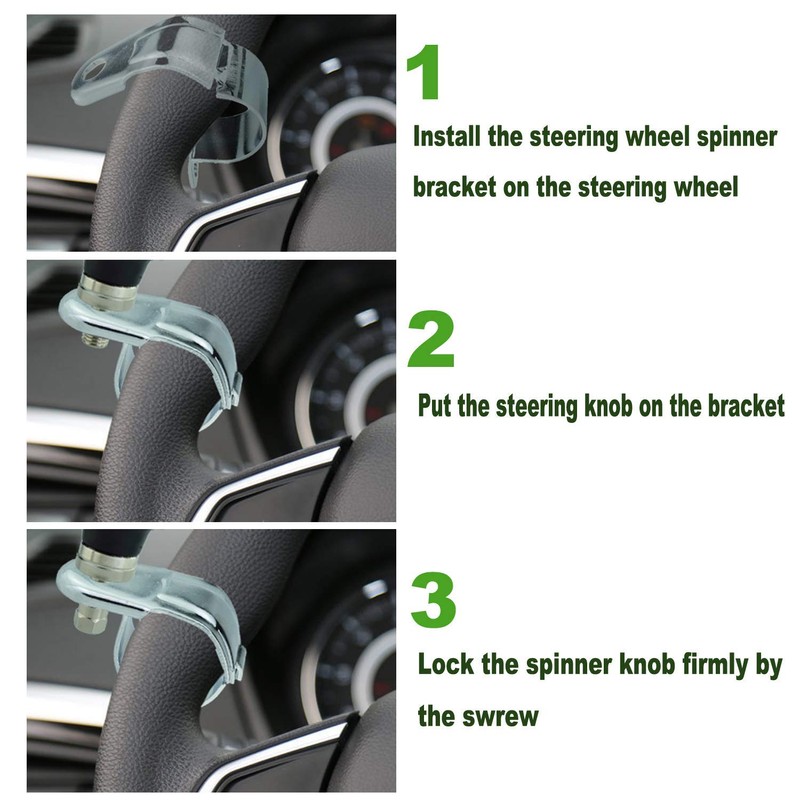 1

Install the steering wheel spinner bracket on the steering wheel

2

Put the steering knob on the bracket

3

Lock the spinner knob firmly by the swrew