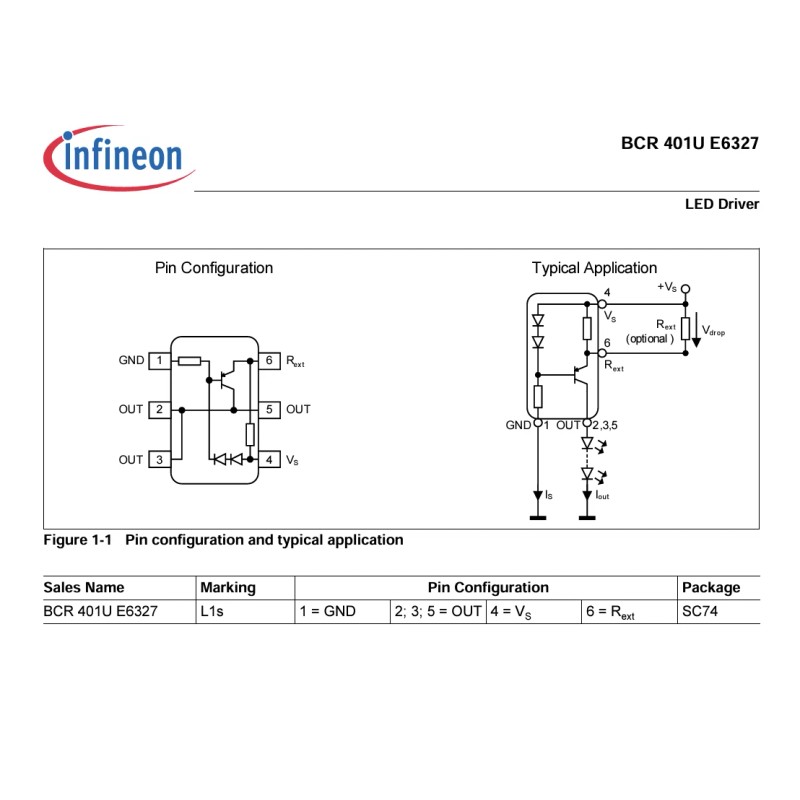 infineon

BCR 401U E6327

LED Driver

Pin Configuration

GND 1
OUT 2
OUT 3
6 $R_{ext}$
5 OUT
4 $V_S$

Typical Application

$+V_S$
4
$V_S$
$R_{ext}$
(optional)
$V_{drop}$
6
$R_{ext}$
GND 1
OUT 2,3,5
$I_S$
$I_{out}$

Figure 1-1 Pin configuration and typical application

| Sales Name | Marking | Pin Configuration | | | | Package |
|---|---|---|---|---|---|---|
| BCR 401U E6327 | L1s | 1 = GND | 2; 3; 5 = OUT | 4 = $V_S$ | 6 = $R_{ext}$ | SC74 |