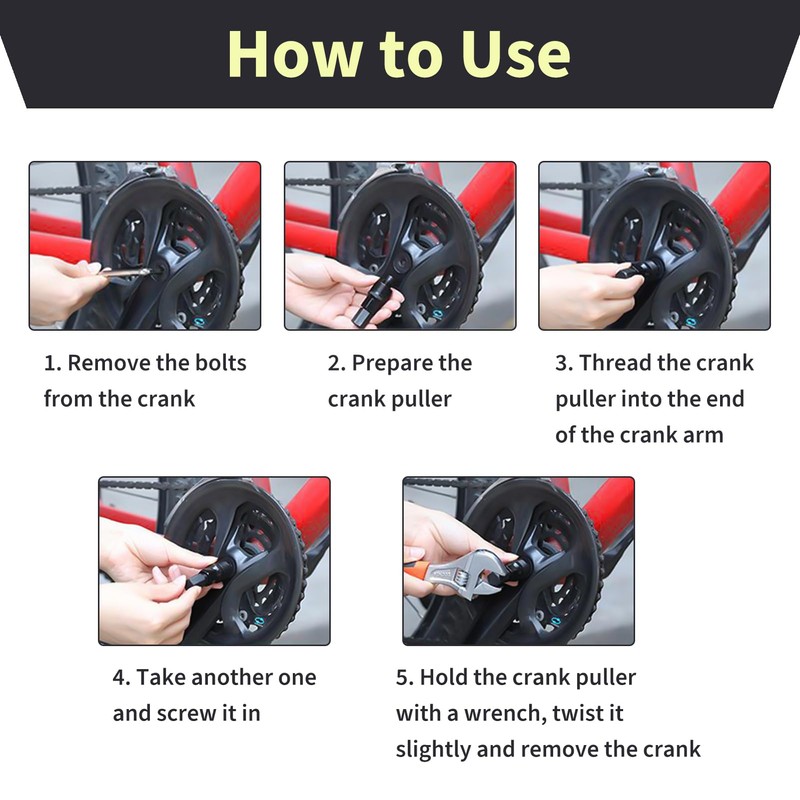 How to Use

1. Remove the bolts from the crank

2. Prepare the crank puller

3. Thread the crank puller into the end of the crank arm

4. Take another one and screw it in

5. Hold the crank puller with a wrench, twist it slightly and remove the crank