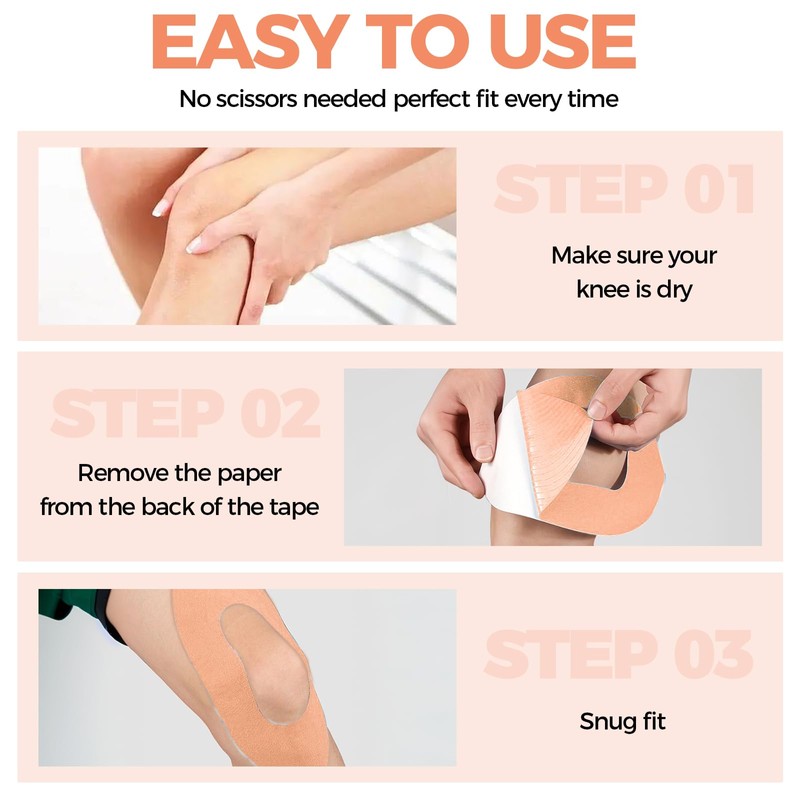 EASY TO USE

No scissors needed perfect fit every time

STEP 01

Make sure your knee is dry

STEP 02

Remove the paper from the back of the tape

STEP 03

Snug fit