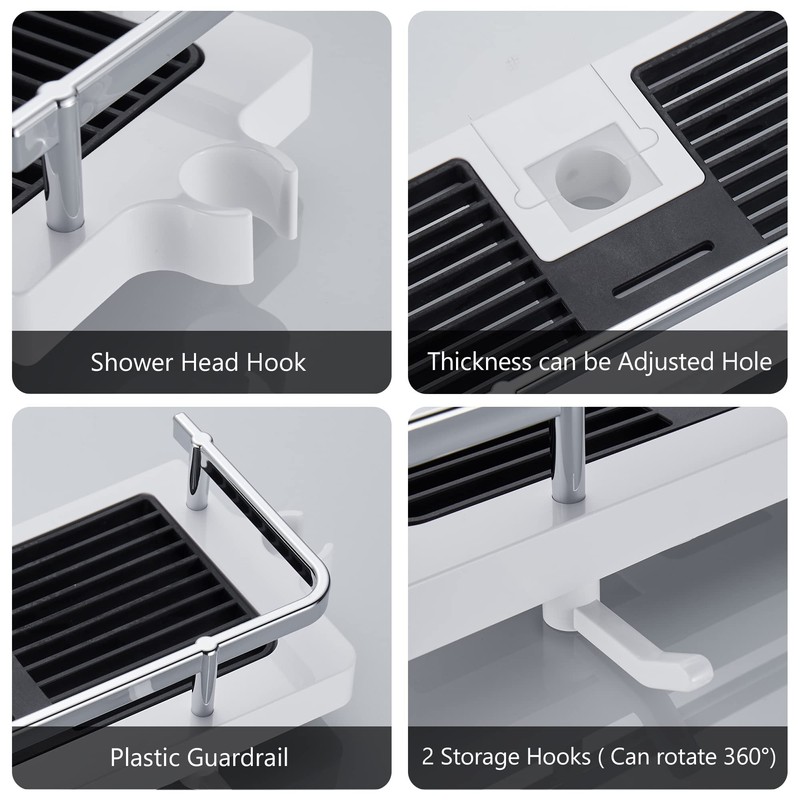 Shower Head Hook

Thickness can be Adjusted Hole

Plastic Guardrail

2 Storage Hooks ( Can rotate 360°)