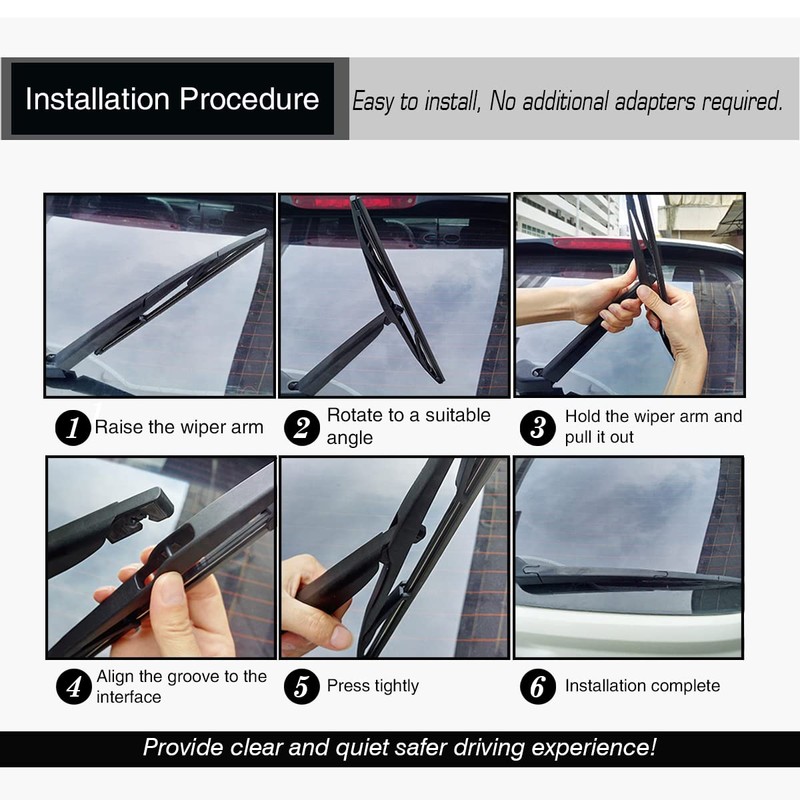 Installation Procedure

Easy to install, No additional adapters required.

1 Raise the wiper arm

2 Rotate to a suitable angle

3 Hold the wiper arm and pull it out

4 Align the groove to the interface

5 Press tightly

6 Installation complete

Provide clear and quiet safer driving experience!