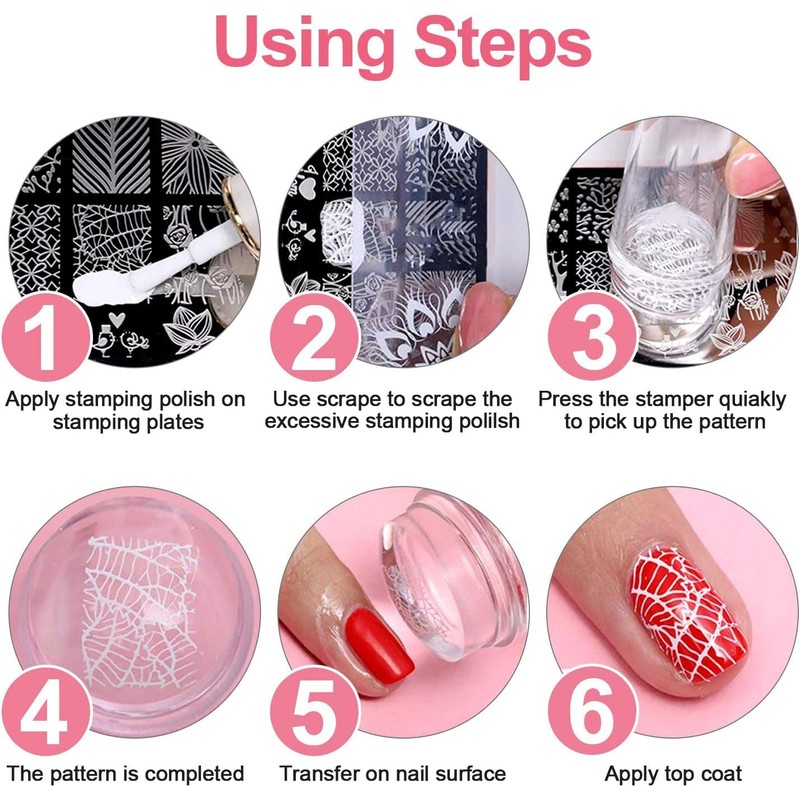 Using Steps

1
Apply stamping polish on stamping plates

2
Use scrape to scrape the excessive stamping polilsh

3
Press the stamper quiakly to pick up the pattern

4
The pattern is completed

5
Transfer on nail surface

6
Apply top coat