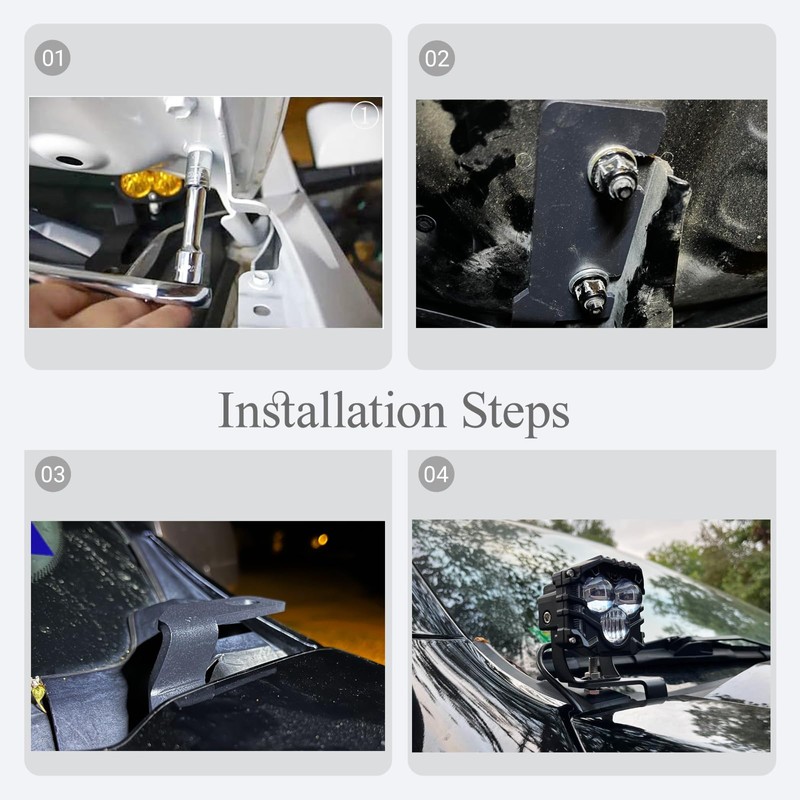 01

1

02

Installation Steps

03

04