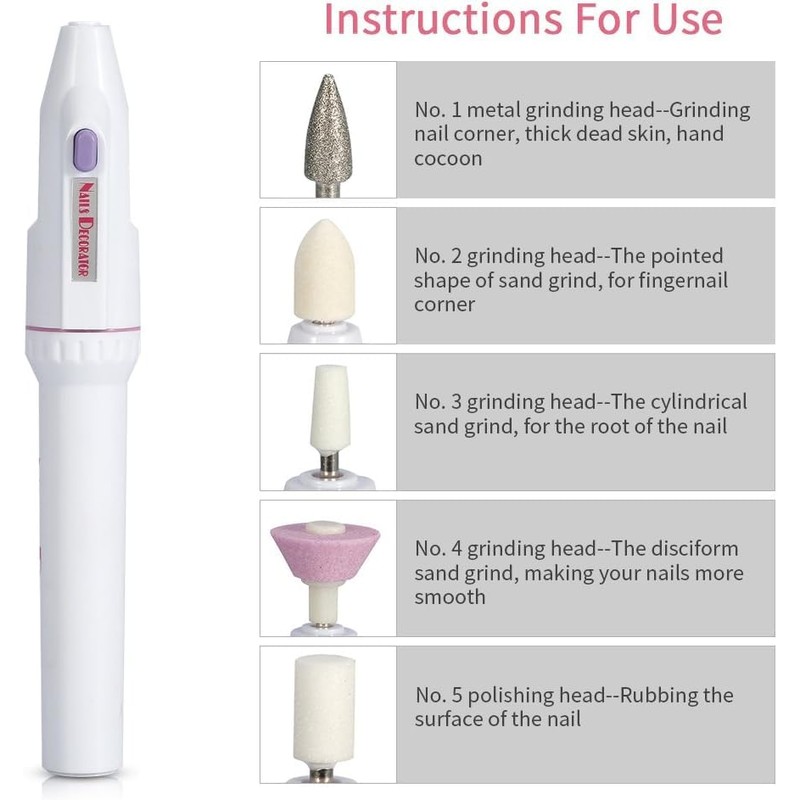 Instructions For Use

NAILS DECORATOR

No. 1 metal grinding head--Grinding nail corner, thick dead skin, hand cocoon

No. 2 grinding head--The pointed shape of sand grind, for fingernail corner

No. 3 grinding head--The cylindrical sand grind, for the root of the nail

No. 4 grinding head--The disciform sand grind, making your nails more smooth

No. 5 polishing head--Rubbing the surface of the nail