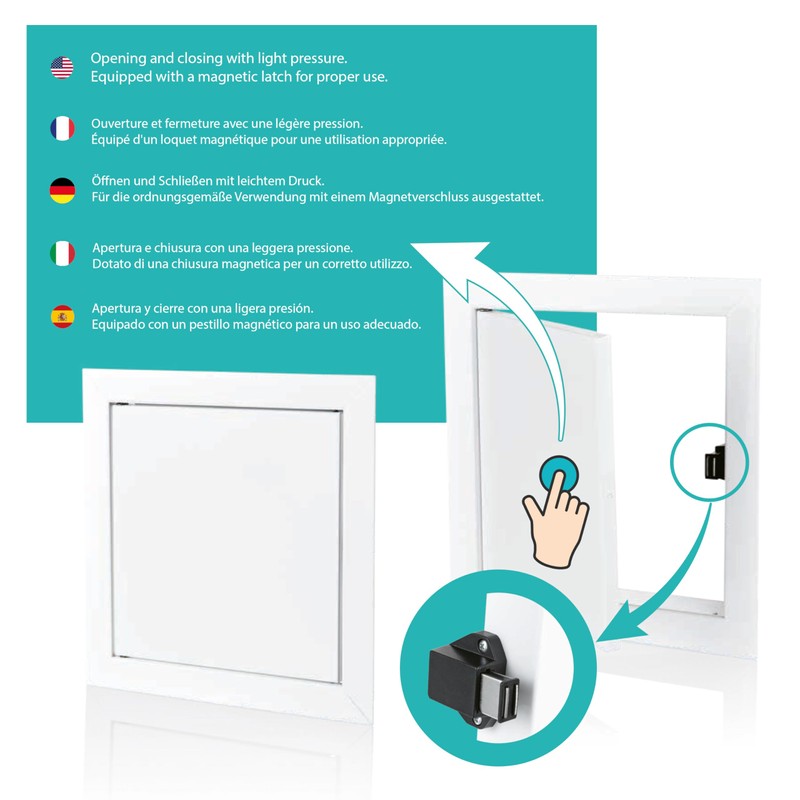 Opening and closing with light pressure.
Equipped with a magnetic latch for proper use.

Ouverture et fermeture avec une légère pression.
Équipé d'un loquet magnétique pour une utilisation appropriée.

Öffnen und Schließen mit leichtem Druck.
Für die ordnungsgemäße Verwendung mit einem Magnetverschluss ausgestattet.

Apertura e chiusura con una leggera pressione.
Dotato di una chiusura magnetica per un corretto utilizzo.

Apertura y cierre con una ligera presión.
Equipado con un pestillo magnético para un uso adecuado.