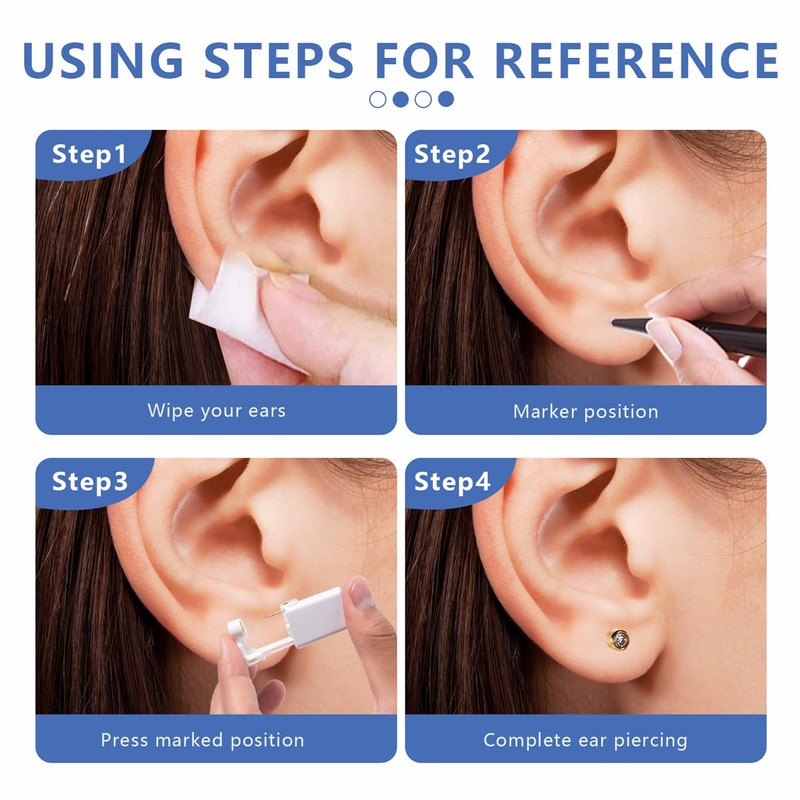 USING STEPS FOR REFERENCE

Step1

Wipe your ears

Step2

Marker position

Step3

Press marked position

Step4

Complete ear piercing