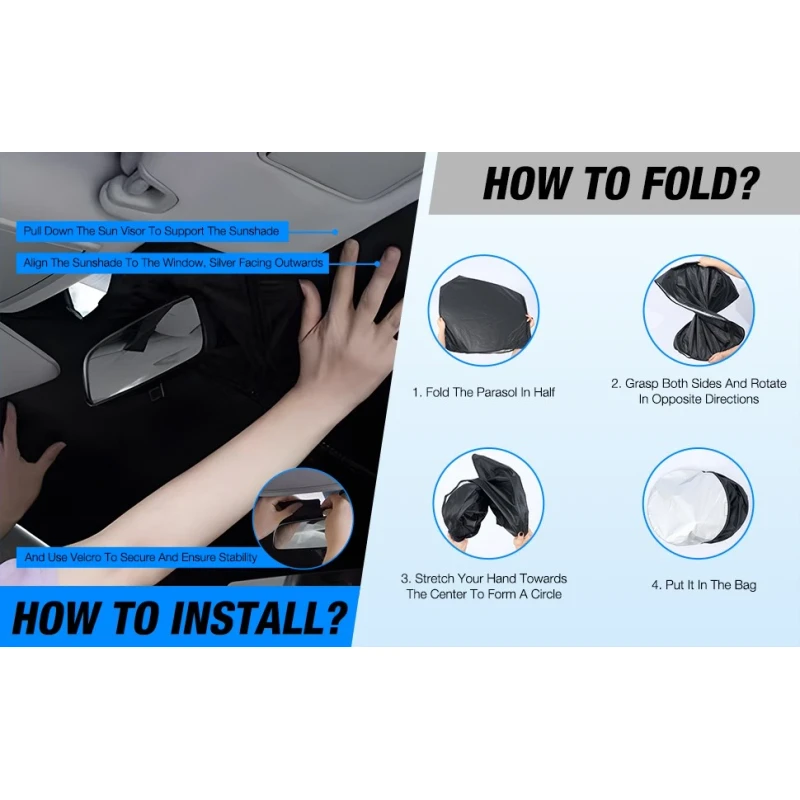 Pull Down The Sun Visor To Support The Sunshade

Align The Sunshade To The Window, Silver Facing Outwards

And Use Velcro To Secure And Ensure Stability

HOW TO INSTALL?

HOW TO FOLD?

1. Fold The Parasol In Half

2. Grasp Both Sides And Rotate In Opposite Directions

3. Stretch Your Hand Towards The Center To Form A Circle

4. Put It In The Bag