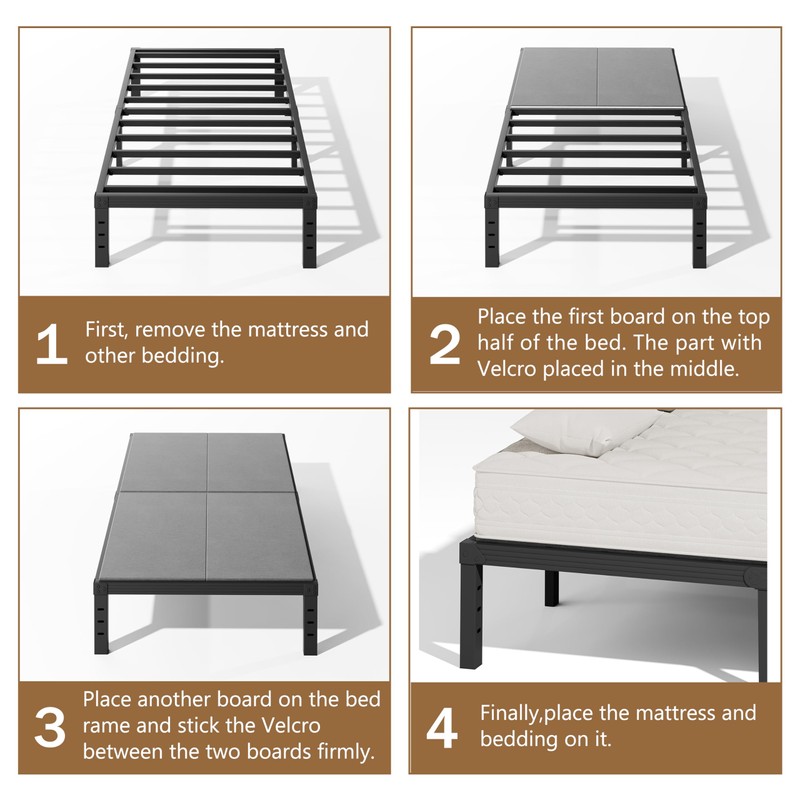 1 First, remove the mattress and other bedding.

2 Place the first board on the top half of the bed. The part with Velcro placed in the middle.

3 Place another board on the bed rame and stick the Velcro between the two boards firmly.

4 Finally,place the mattress and bedding on it.