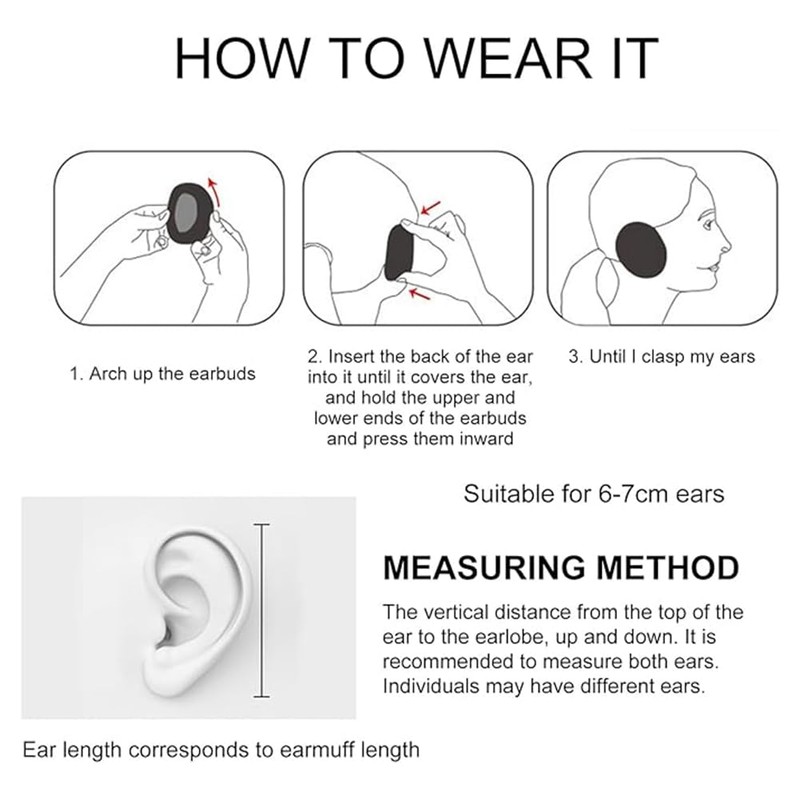 HOW TO WEAR IT

1. Arch up the earbuds

2. Insert the back of the ear into it until it covers the ear, and hold the upper and lower ends of the earbuds and press them inward

3. Until I clasp my ears

Suitable for 6-7cm ears

MEASURING METHOD

The vertical distance from the top of the ear to the earlobe, up and down. It is recommended to measure both ears. Individuals may have different ears.

Ear length corresponds to earmuff length