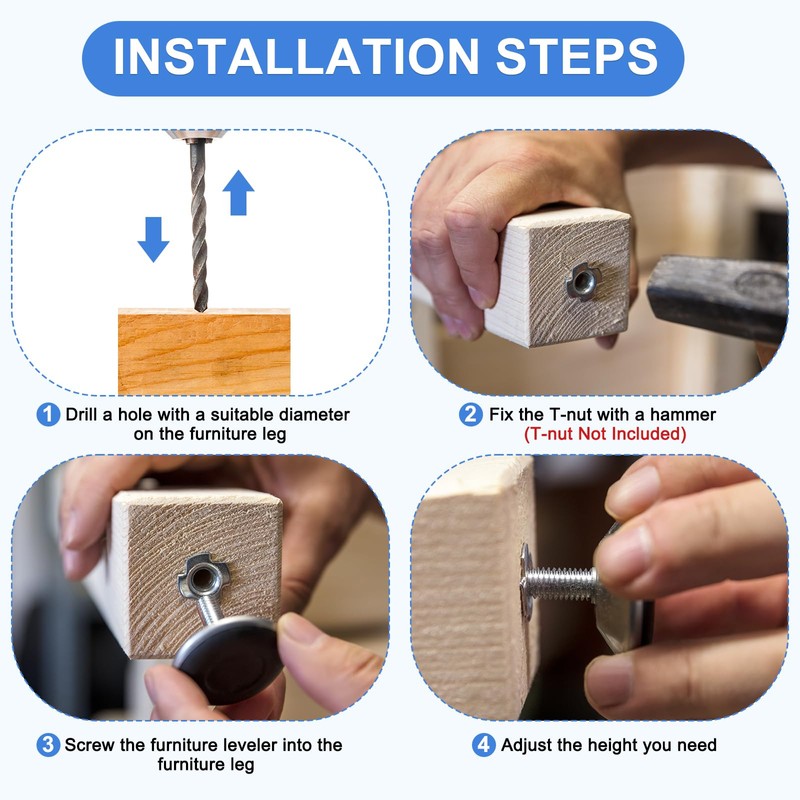 INSTALLATION STEPS

1 Drill a hole with a suitable diameter on the furniture leg

2 Fix the T-nut with a hammer (T-nut Not Included)

3 Screw the furniture leveler into the furniture leg

4 Adjust the height you need