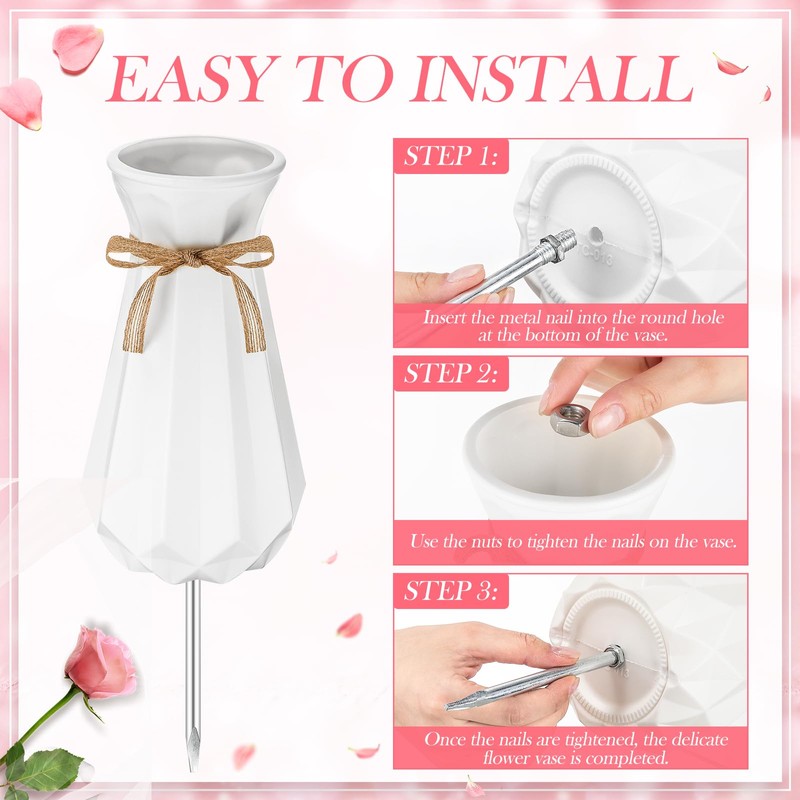 EASY TO INSTALL

STEP 1:

YC-013

Insert the metal nail into the round hole at the bottom of the vase.

STEP 2:

Use the nuts to tighten the nails on the vase.

STEP 3:

Once the nails are tightened, the delicate flower vase is completed.