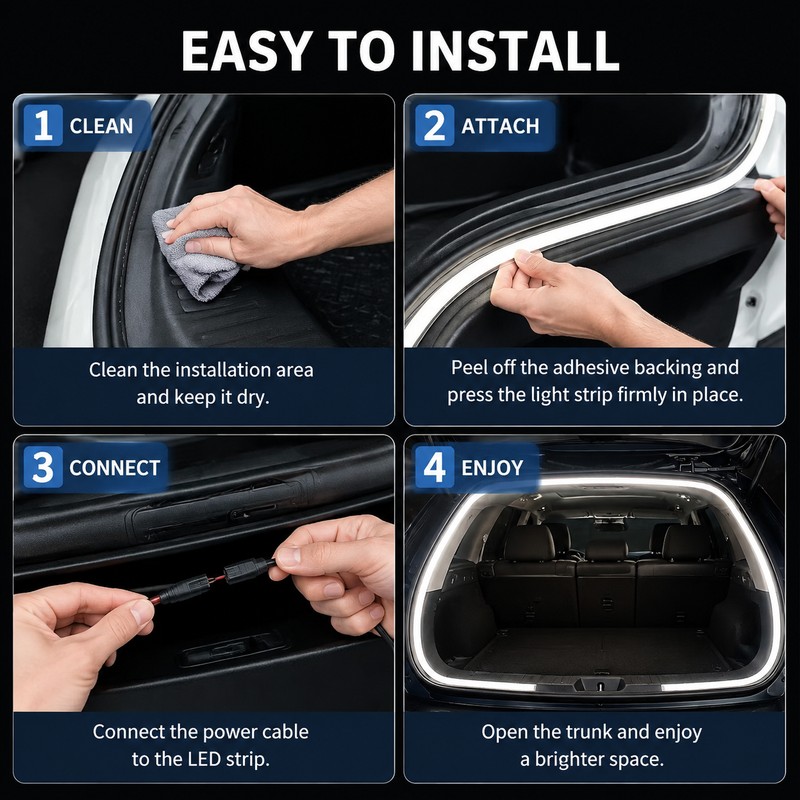 EASY TO INSTALL

1 CLEAN

Clean the installation area and keep it dry.

2 ATTACH

Peel off the adhesive backing and press the light strip firmly in place.

3 CONNECT

Connect the power cable to the LED strip.

4 ENJOY

Open the trunk and enjoy a brighter space.