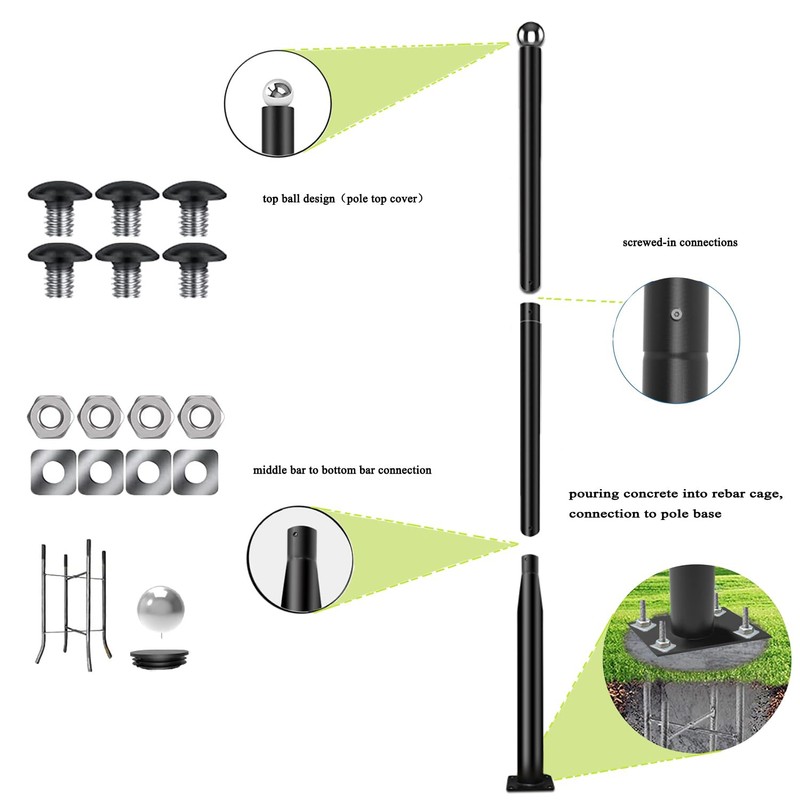 top ball design（pole top cover）

screwed-in connections

middle bar to bottom bar connection

pouring concrete into rebar cage, connection to pole base