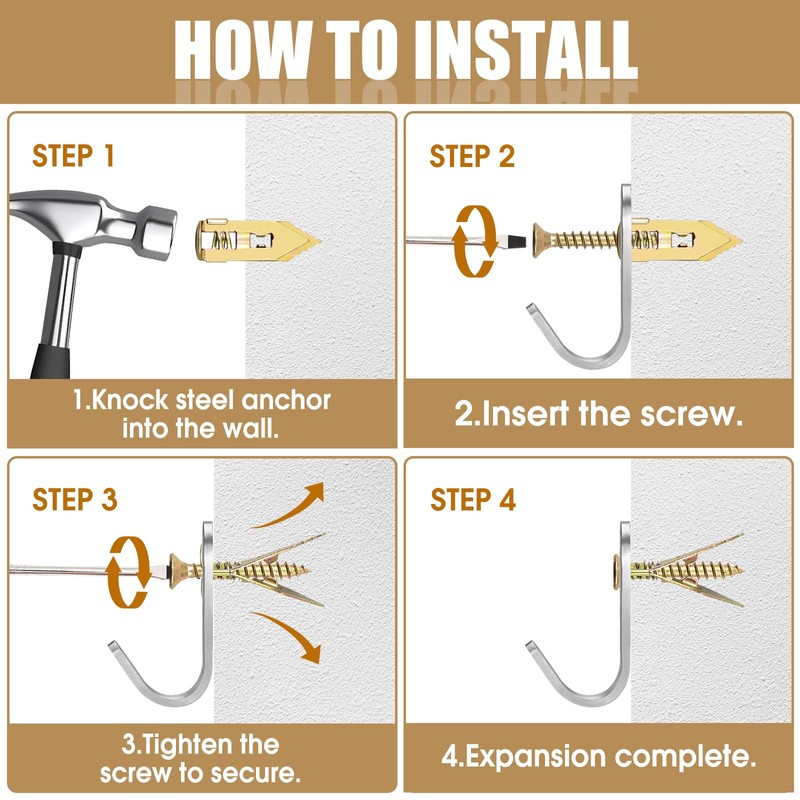 HOW TO INSTALL

STEP 1

1.Knock steel anchor into the wall.

STEP 2

2.Insert the screw.

STEP 3

3.Tighten the screw to secure.

STEP 4

4.Expansion complete.