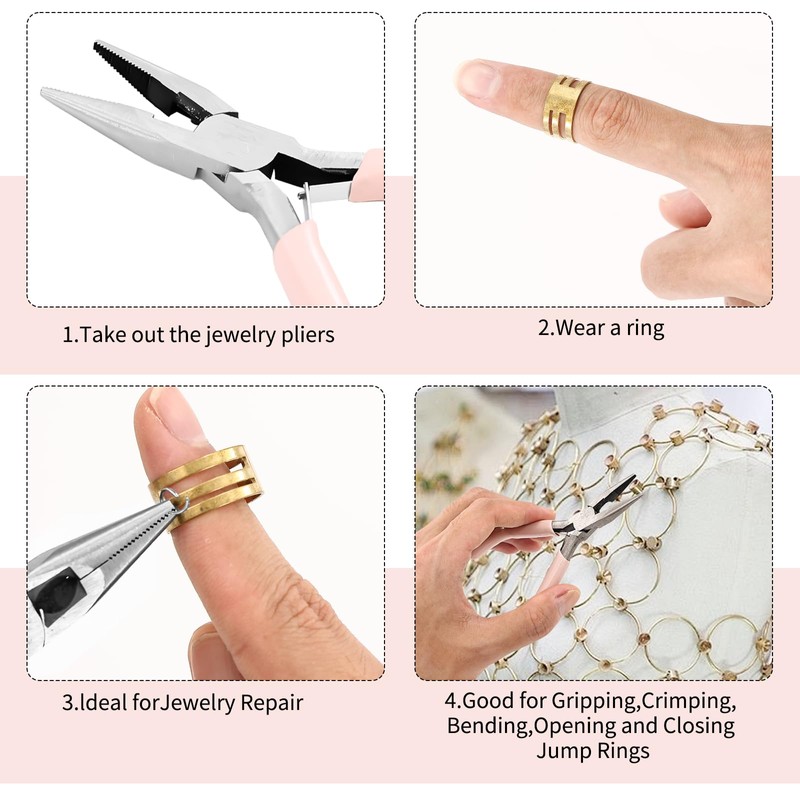 1.Take out the jewelry pliers

2.Wear a ring

3.Ideal forJewelry Repair

4.Good for Gripping,Crimping, Bending,Opening and Closing Jump Rings