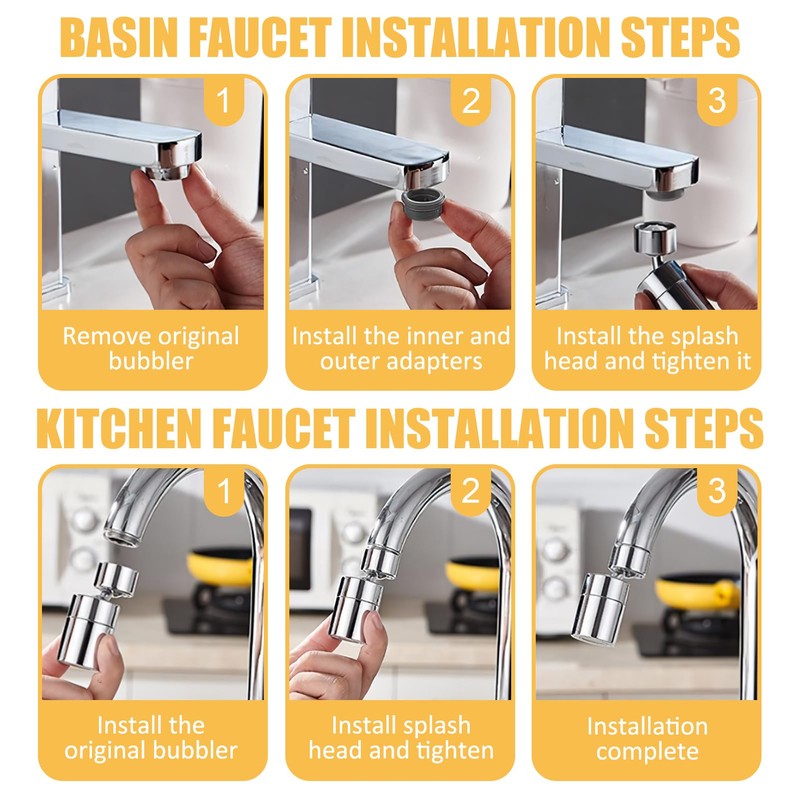 BASIN FAUCET INSTALLATION STEPS

1

Remove original bubbler

2

Install the inner and outer adapters

3

Install the splash head and tighten it

KITCHEN FAUCET INSTALLATION STEPS

1

Install the original bubbler

2

Install splash head and tighten

3

Installation complete