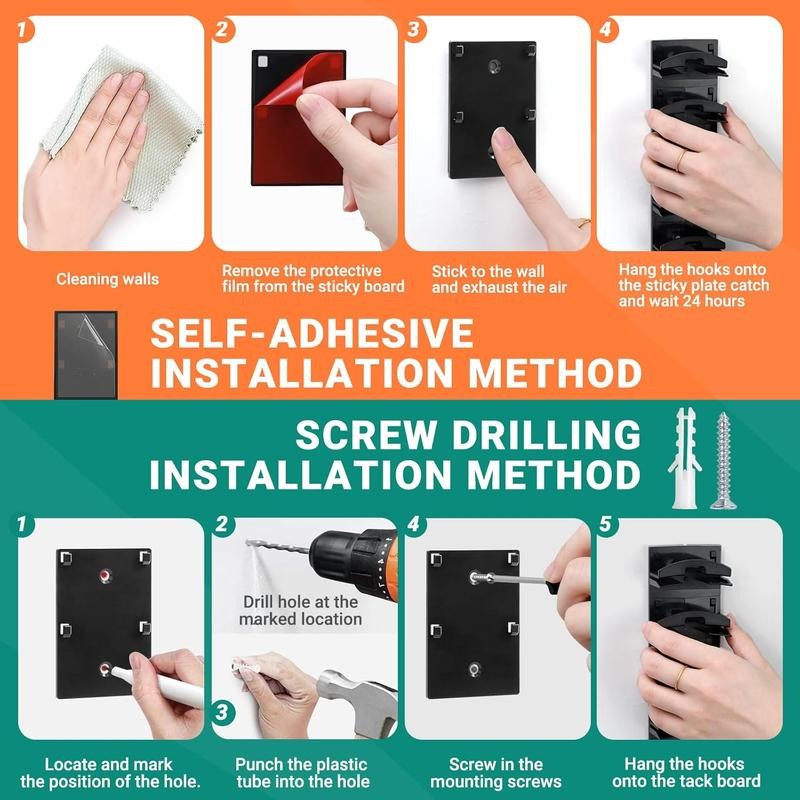 1

Cleaning walls

2

Remove the protective film from the sticky board

3

Stick to the wall and exhaust the air

4

Hang the hooks onto the sticky plate catch and wait 24 hours

SELF-ADHESIVE INSTALLATION METHOD

SCREW DRILLING INSTALLATION METHOD

1

Locate and mark the position of the hole.

2

Drill hole at the marked location

3

Punch the plastic tube into the hole

4

Screw in the mounting screws

5

Hang the hooks onto the tack board