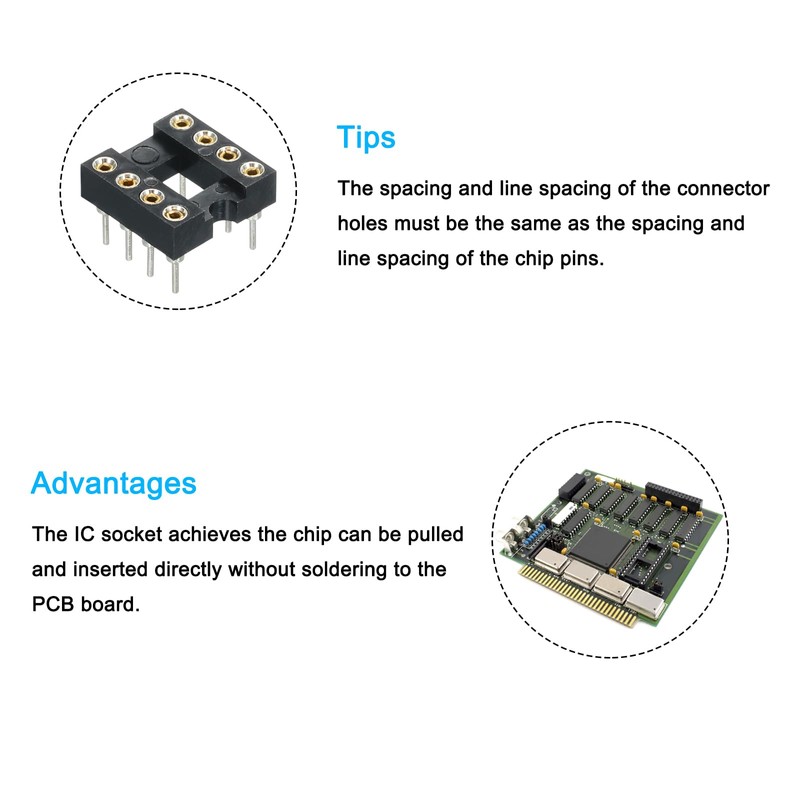 Tips

The spacing and line spacing of the connector holes must be the same as the spacing and line spacing of the chip pins.

Advantages

The IC socket achieves the chip can be pulled and inserted directly without soldering to the PCB board.