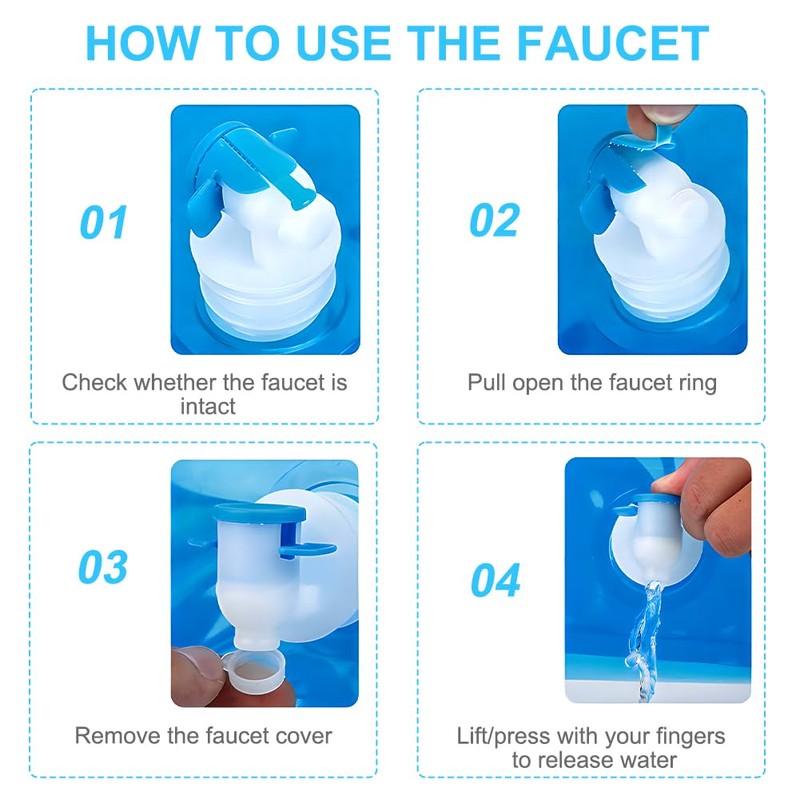 HOW TO USE THE FAUCET

01

Check whether the faucet is intact

02

Pull open the faucet ring

03

Remove the faucet cover

04

Lift/press with your fingers to release water